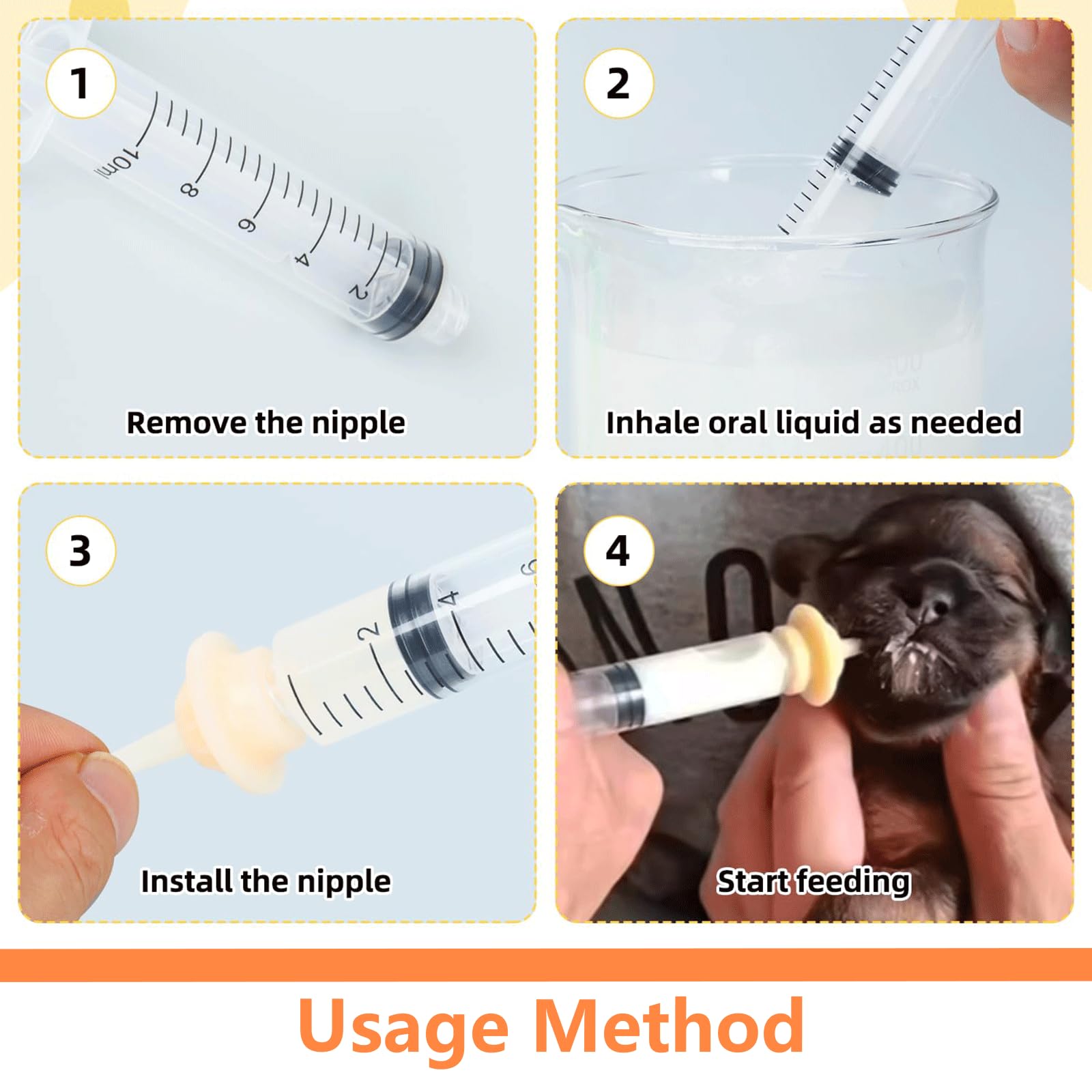 1

10ml

8

6

4

2

Remove the nipple

2

Inhale oral liquid as needed

3

2

4

6

Install the nipple

4

Start feeding

Usage Method