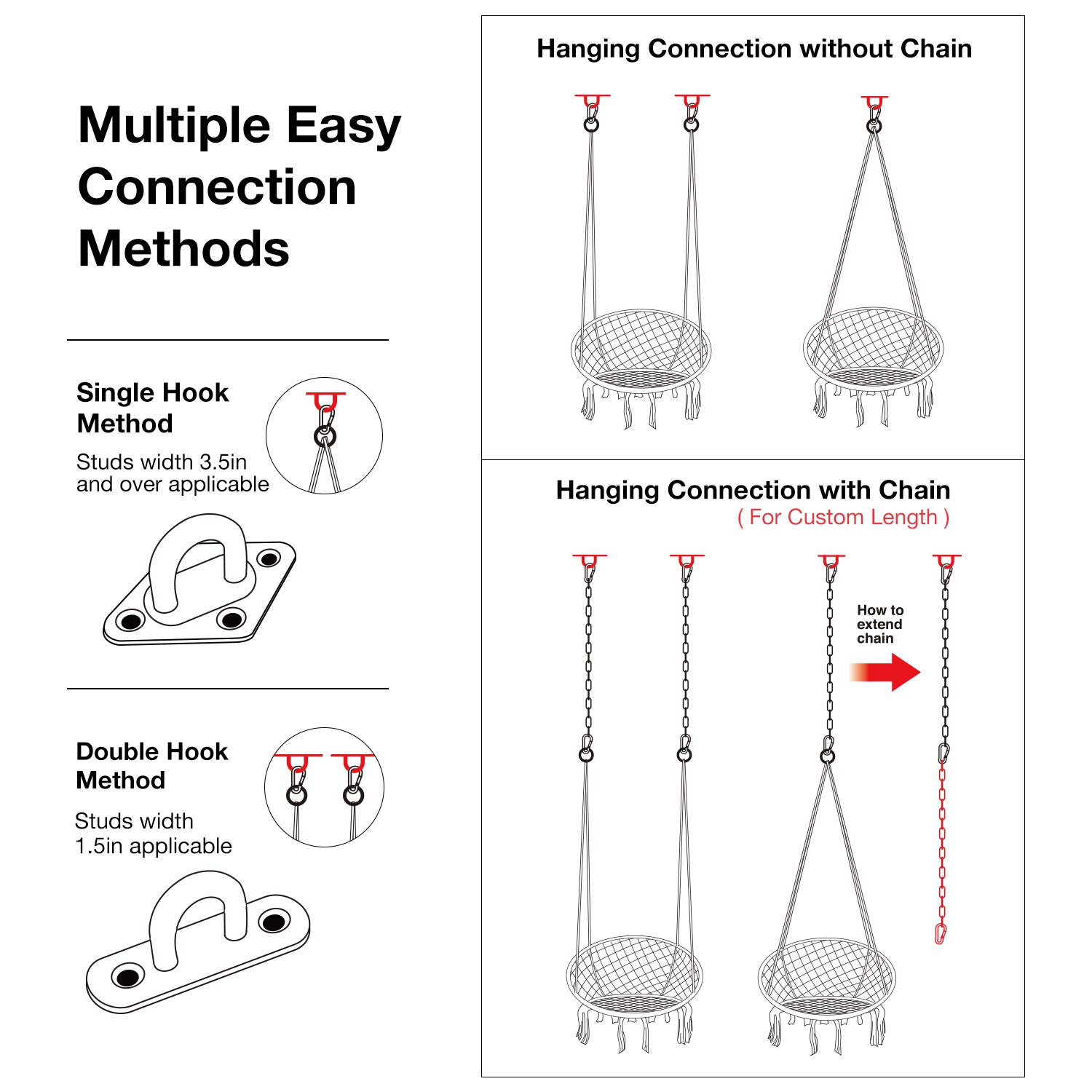 Multiple Easy Connection Methods

Single Hook Method

Studs width 3.5in and over applicable

Double Hook Method

Studs width 1.5in applicable

Hanging Connection without Chain

Hanging Connection with Chain
( For Custom Length )

How to extend chain