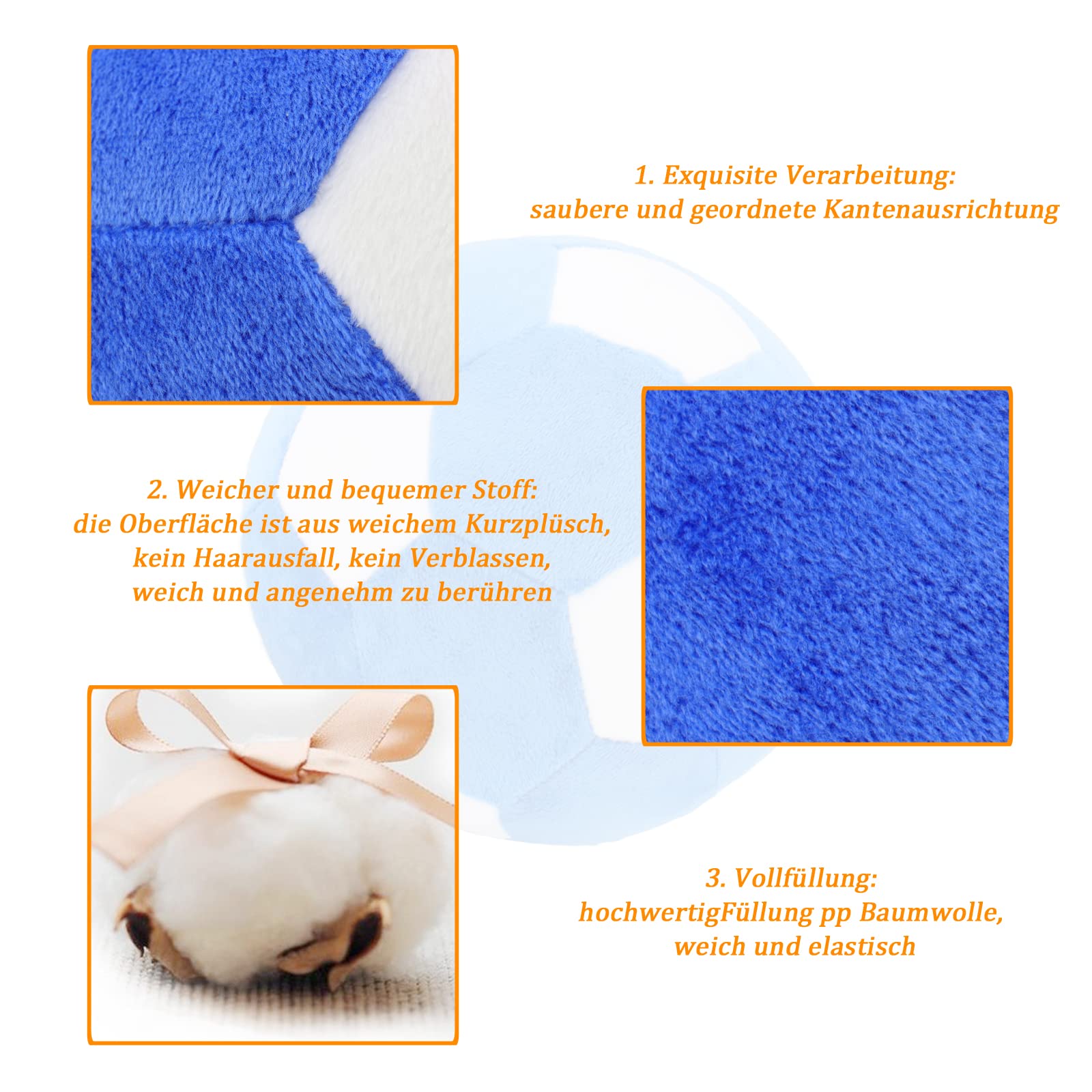 1. Exquisite Verarbeitung:
saubere und geordnete Kantenausrichtung

2. Weicher und bequemer Stoff:
die Oberfläche ist aus weichem Kurzplüsch, kein Haarausfall, kein Verblassen, weich und angenehm zu berühren

3. Vollfüllung:
hochwertigFüllung pp Baumwolle, weich und elastisch