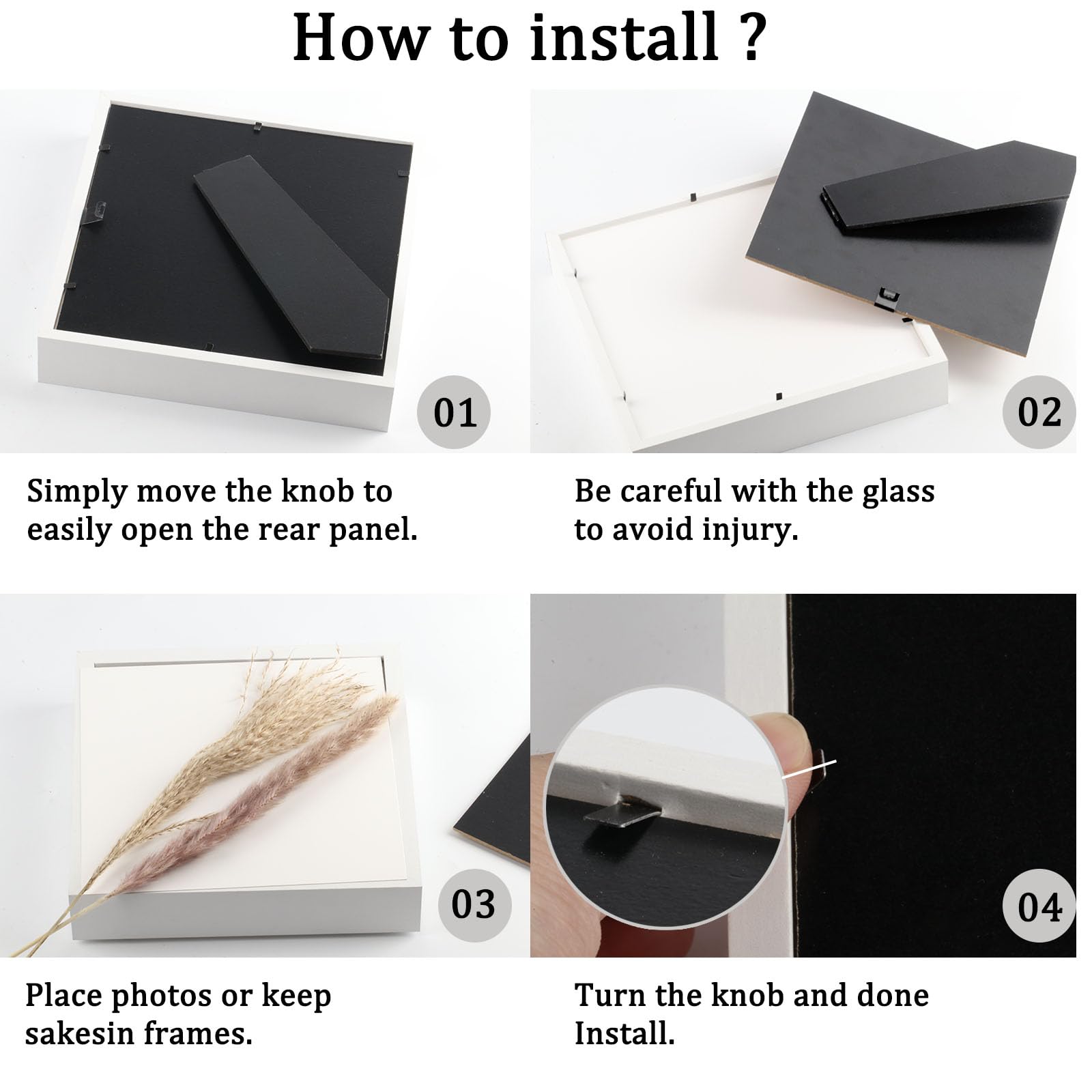 How to install ?

01

Simply move the knob to easily open the rear panel.

02

Be careful with the glass to avoid injury.

03

Place photos or keep sakesin frames.

04

Turn the knob and done Install.