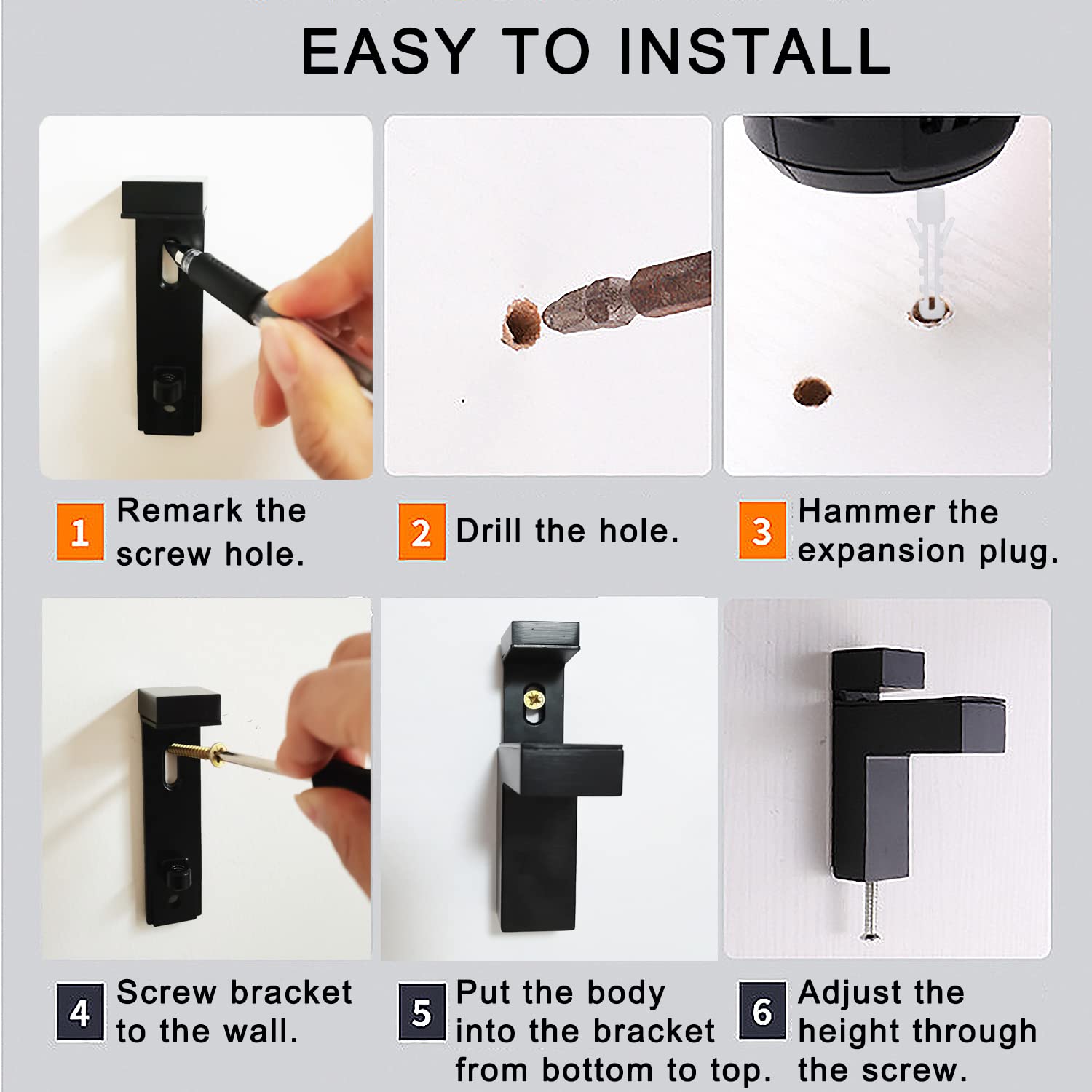 EASY TO INSTALL

1 Remark the screw hole.

2 Drill the hole.

3 Hammer the expansion plug.

4 Screw bracket to the wall.

5 Put the body into the bracket from bottom to top.

6 Adjust the height through the screw.