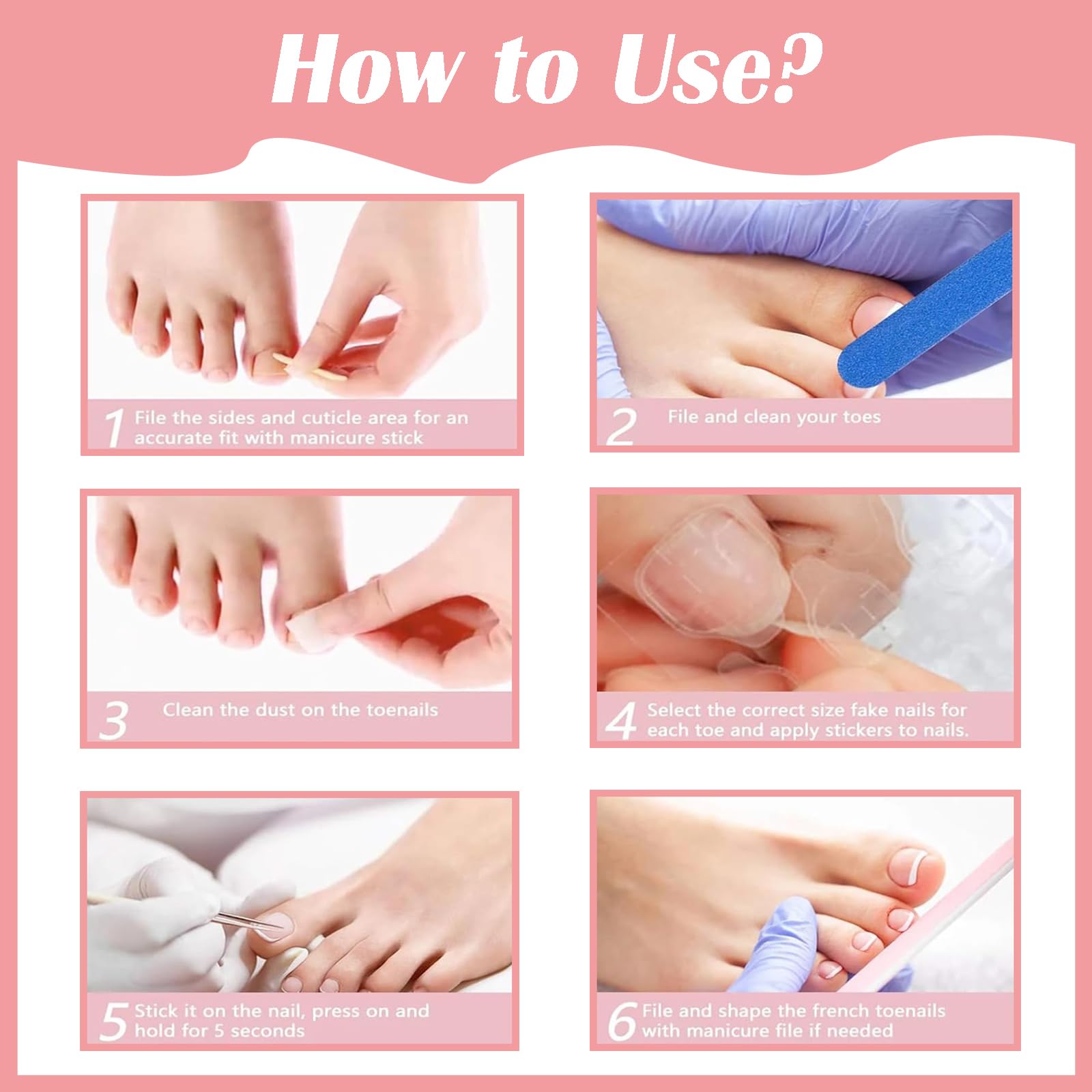 How to Use?

1 File the sides and cuticle area for an accurate fit with manicure stick

2 File and clean your toes

3 Clean the dust on the toenails

4 Select the correct size fake nails for each toe and apply stickers to nails.

5 Stick it on the nail, press on and hold for 5 seconds

6 File and shape the french toenails with manicure file if needed