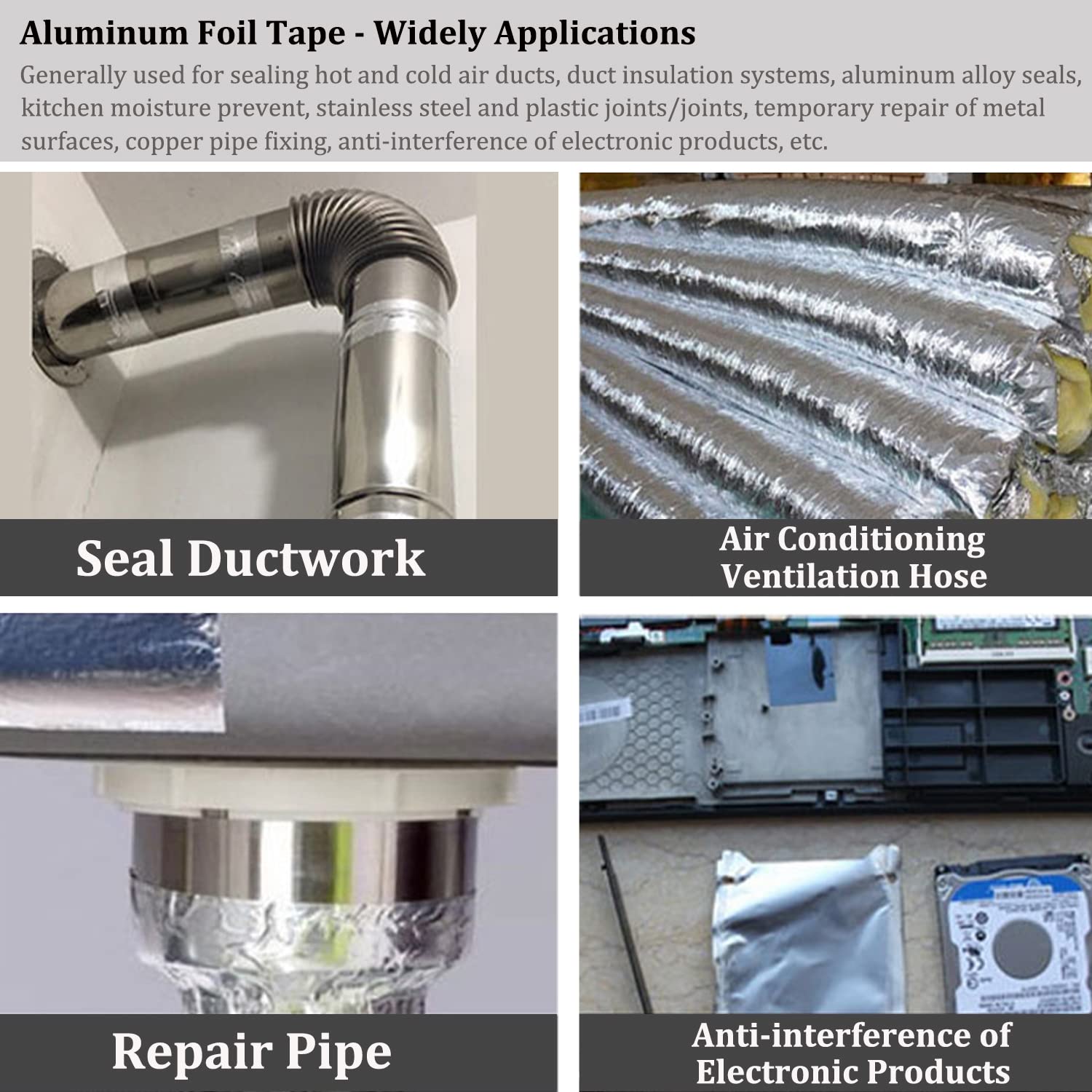 Aluminum Foil Tape - Widely Applications

Generally used for sealing hot and cold air ducts, duct insulation systems, aluminum alloy seals, kitchen moisture prevent, stainless steel and plastic joints/joints, temporary repair of metal surfaces, copper pipe fixing, anti-interference of electronic products, etc.

Seal Ductwork

Air Conditioning Ventilation Hose

Repair Pipe

Anti-interference of Electronic Products