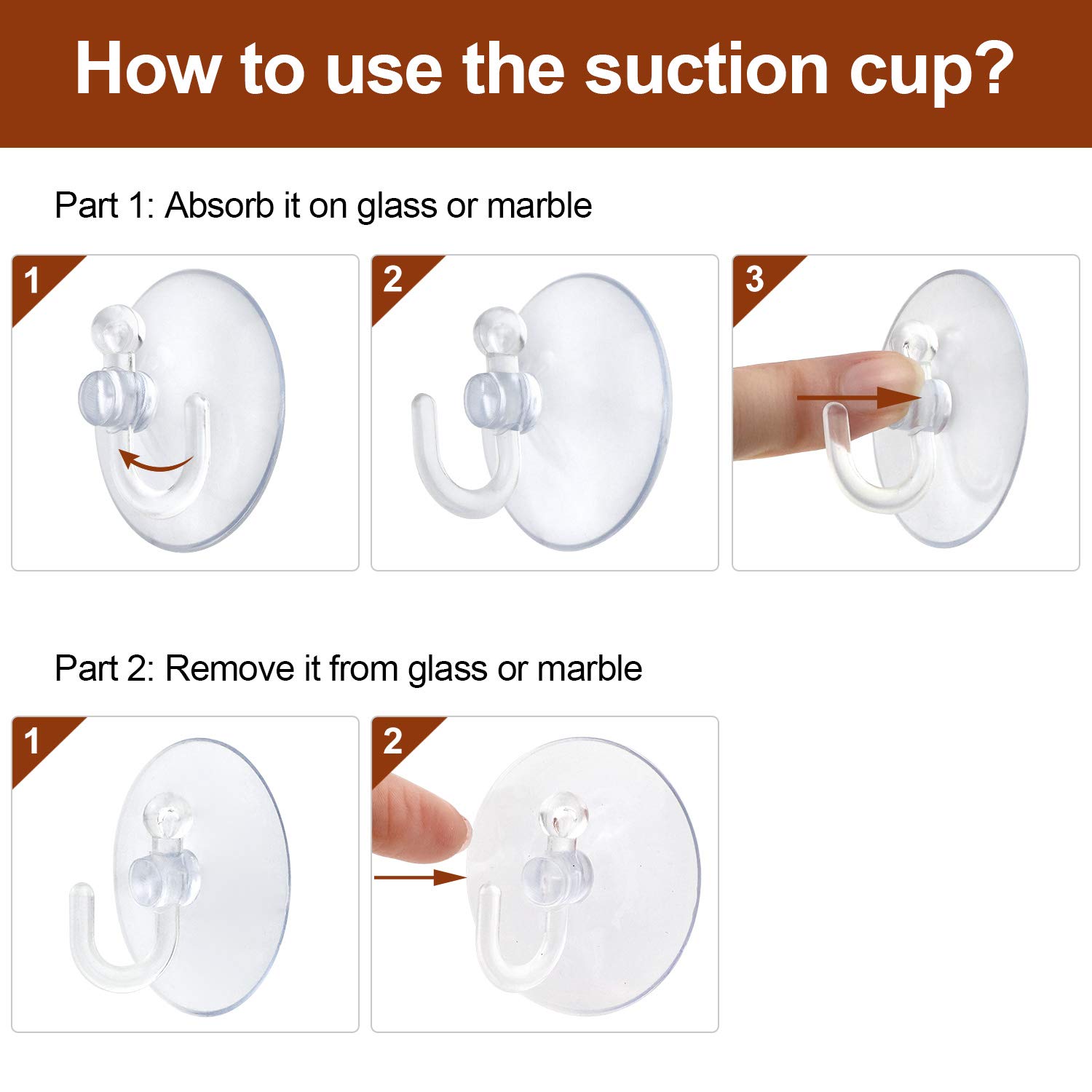 How to use the suction cup?

Part 1: Absorb it on glass or marble

1

2

3

Part 2: Remove it from glass or marble

1

2