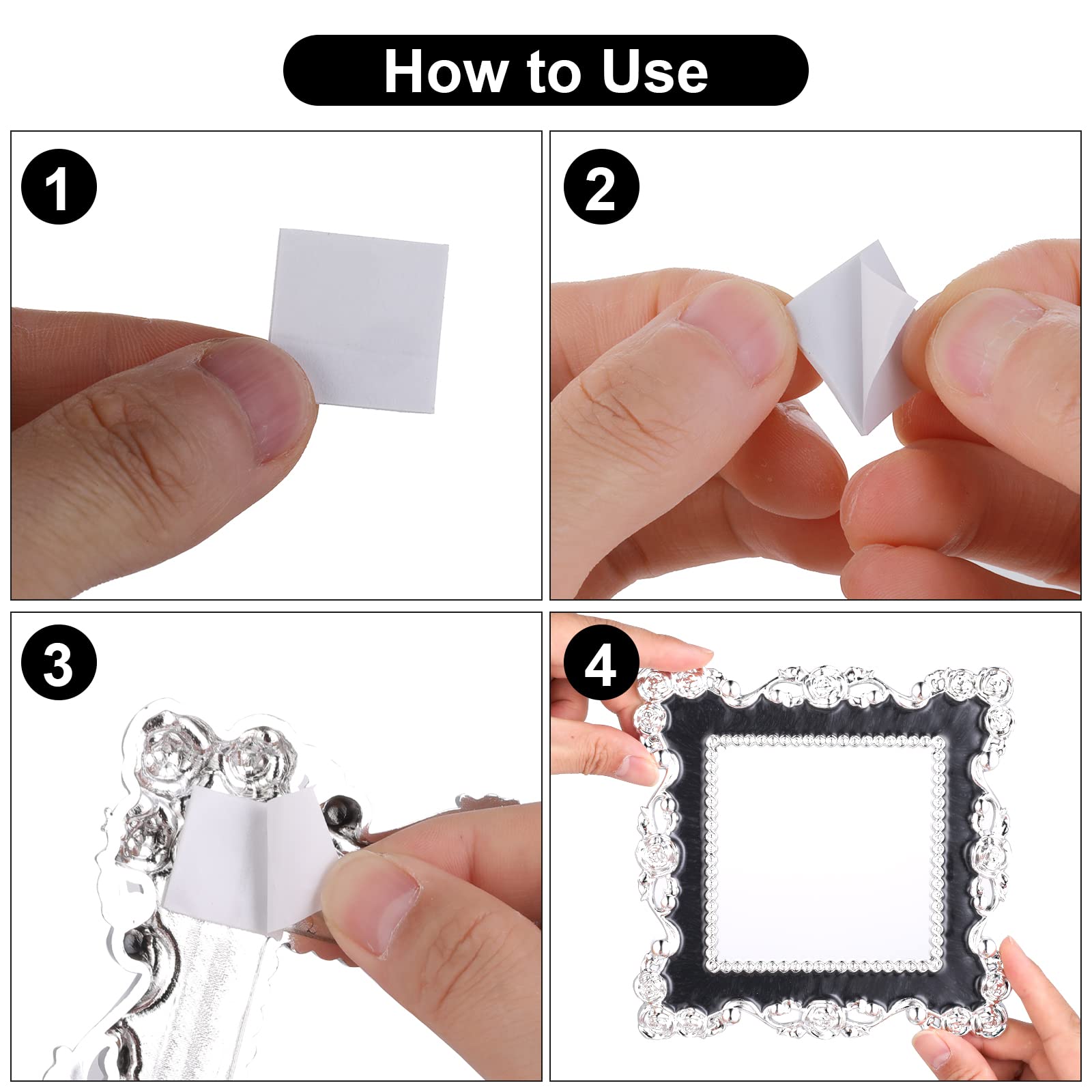 How to Use

1

2

3

4