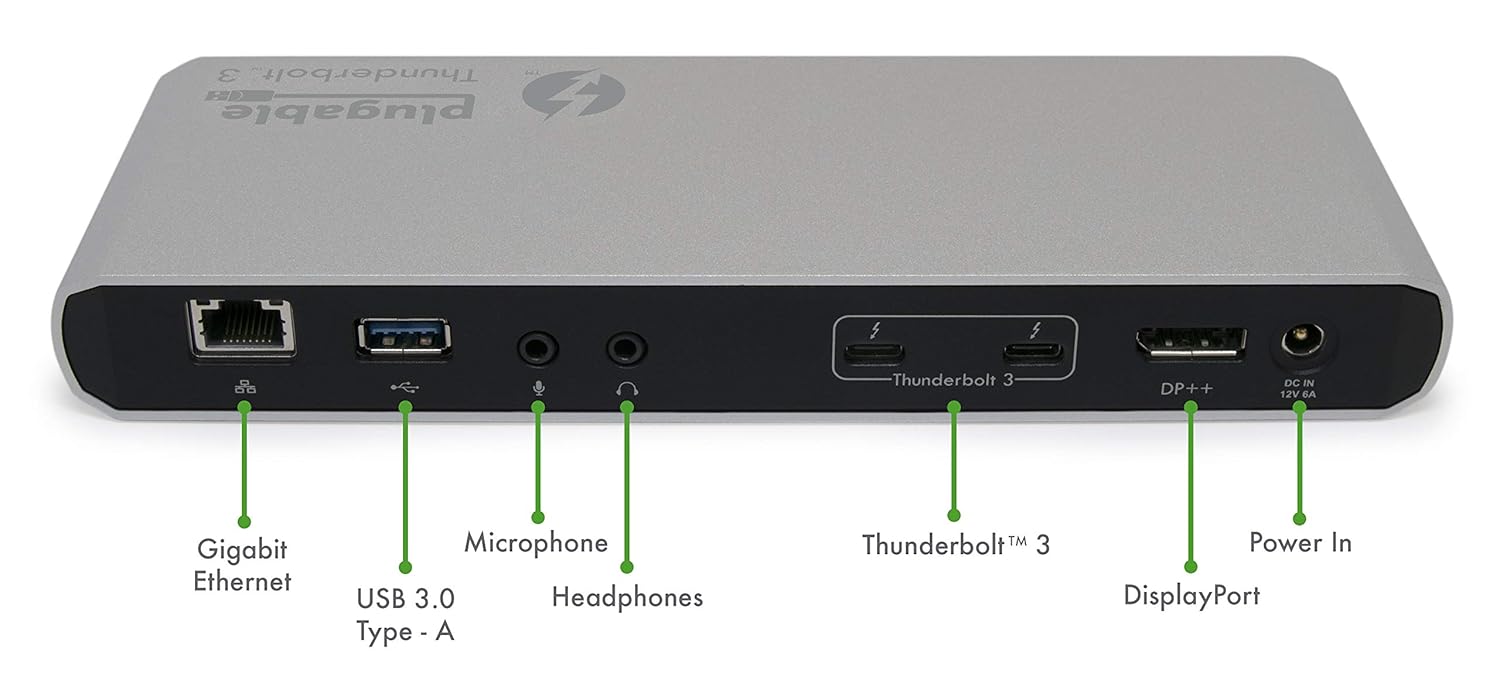 plugable

Thunderbolt™ 3

Thunderbolt 3

DP++

DC IN 12V 6A

Gigabit Ethernet

USB 3.0 Type - A

Microphone

Headphones

Thunderbolt™ 3

DisplayPort

Power In