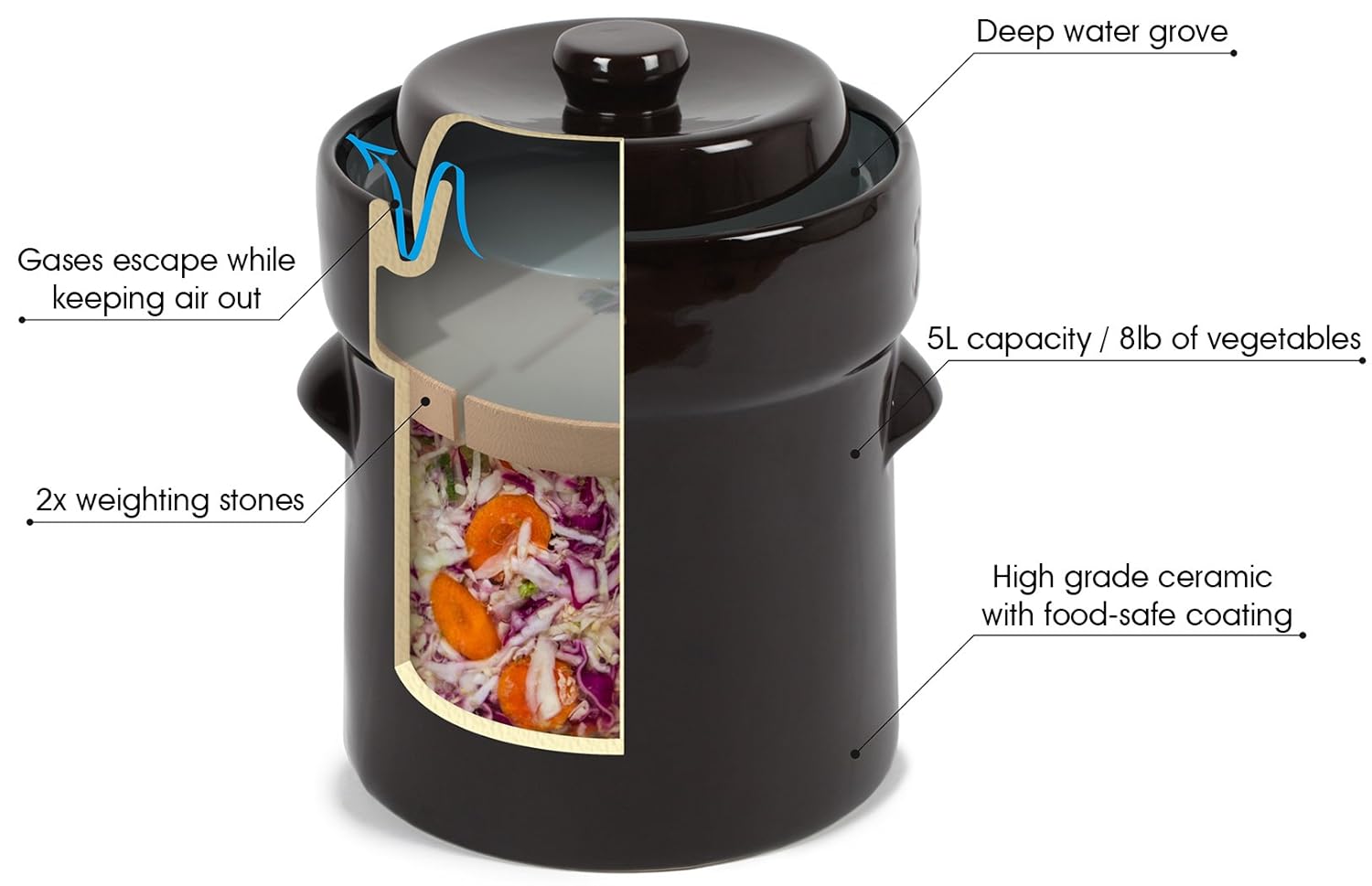 Deep water grove

Gases escape while keeping air out

5L capacity / 8lb of vegetables

2x weighting stones

High grade ceramic with food-safe coating