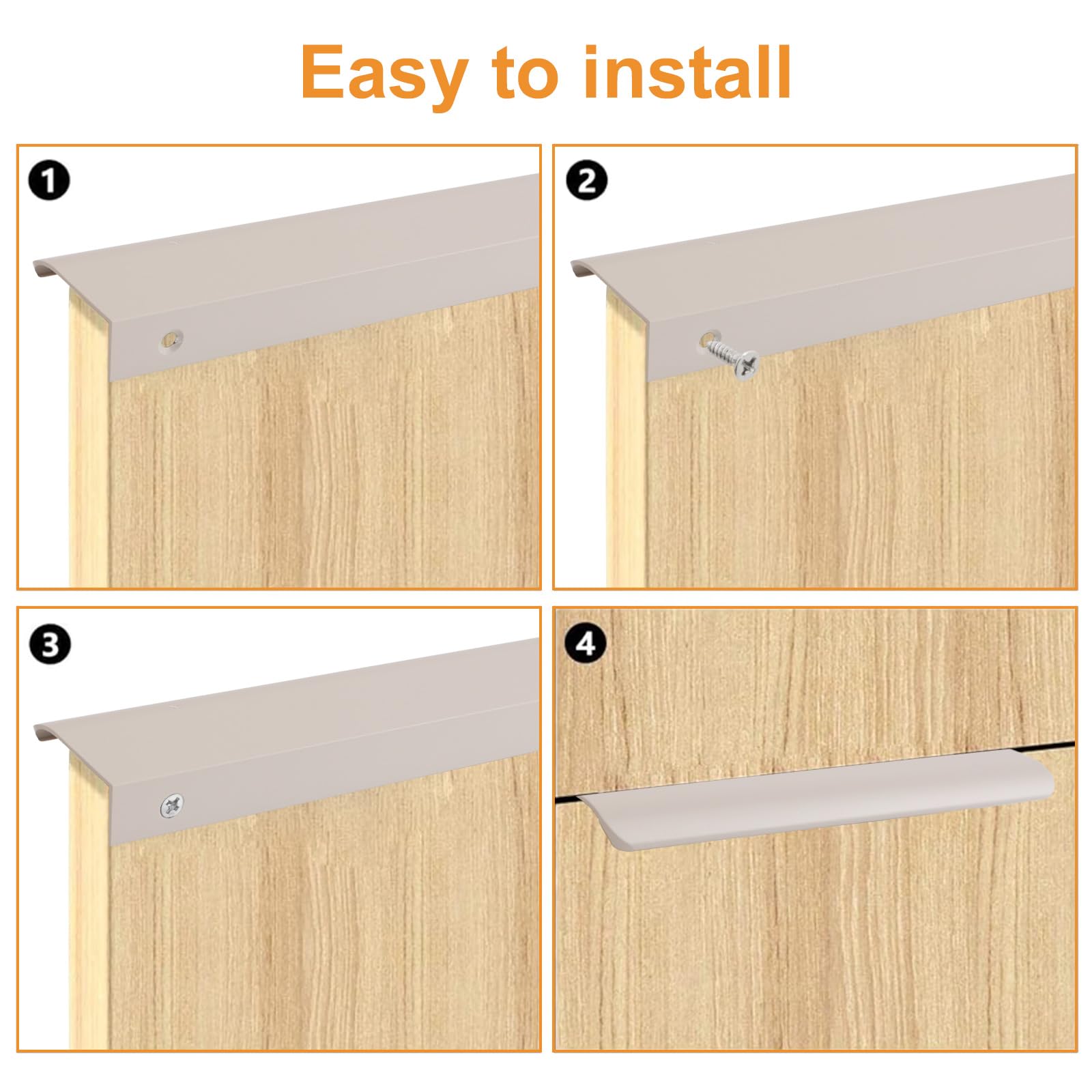 Easy to install

1

2

3

4