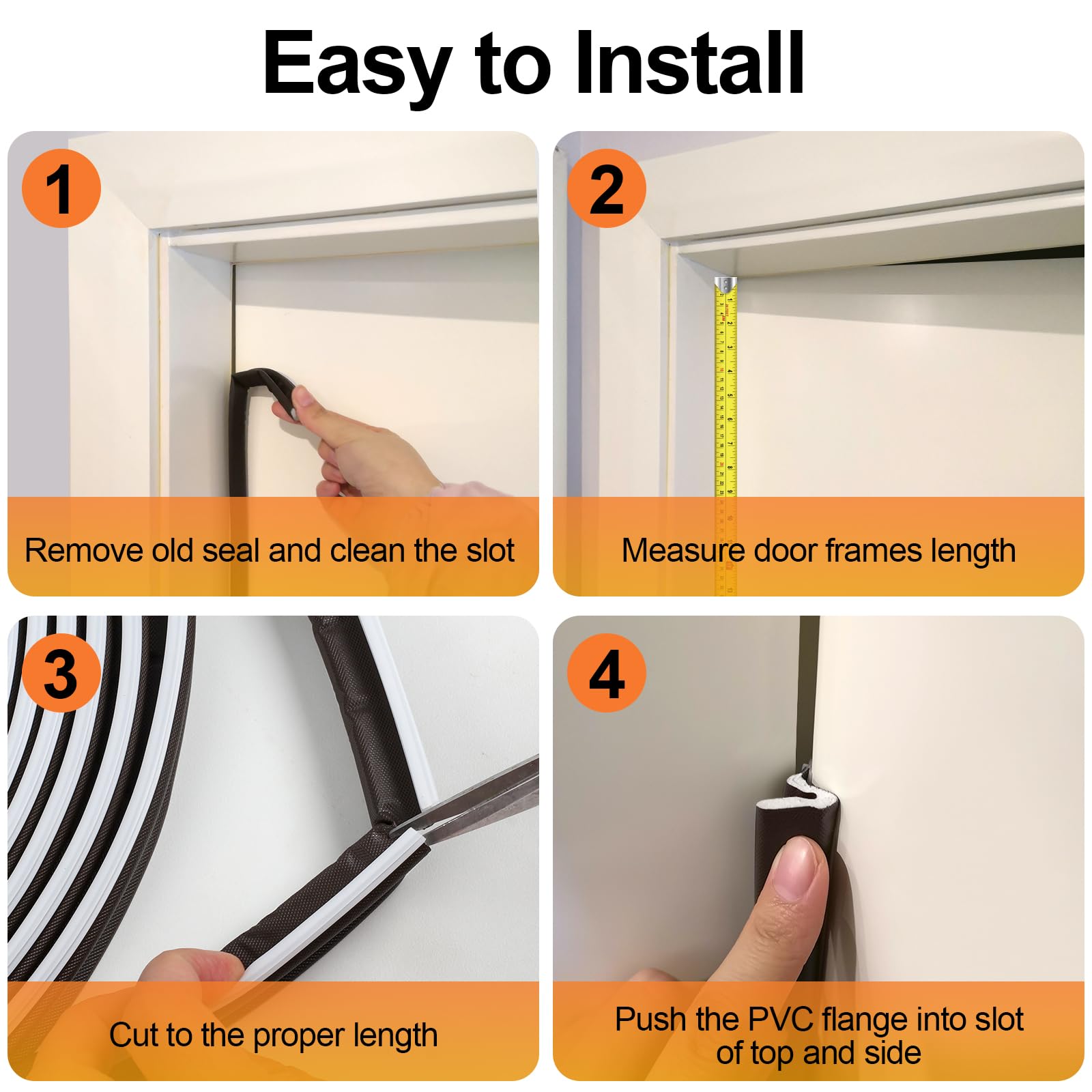 Easy to Install

1

Remove old seal and clean the slot

2

Measure door frames length

3

Cut to the proper length

4

Push the PVC flange into slot of top and side