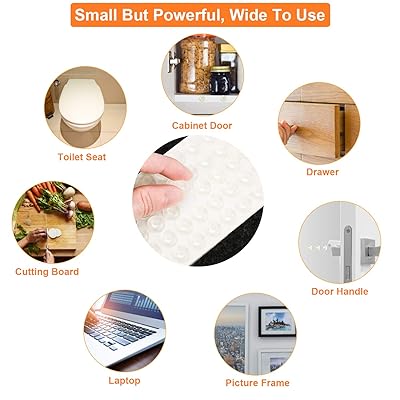 Small But Powerful, Wide To Use

Cabinet Door

Toilet Seat

Drawer

Cutting Board

Door Handle

Laptop

Picture Frame