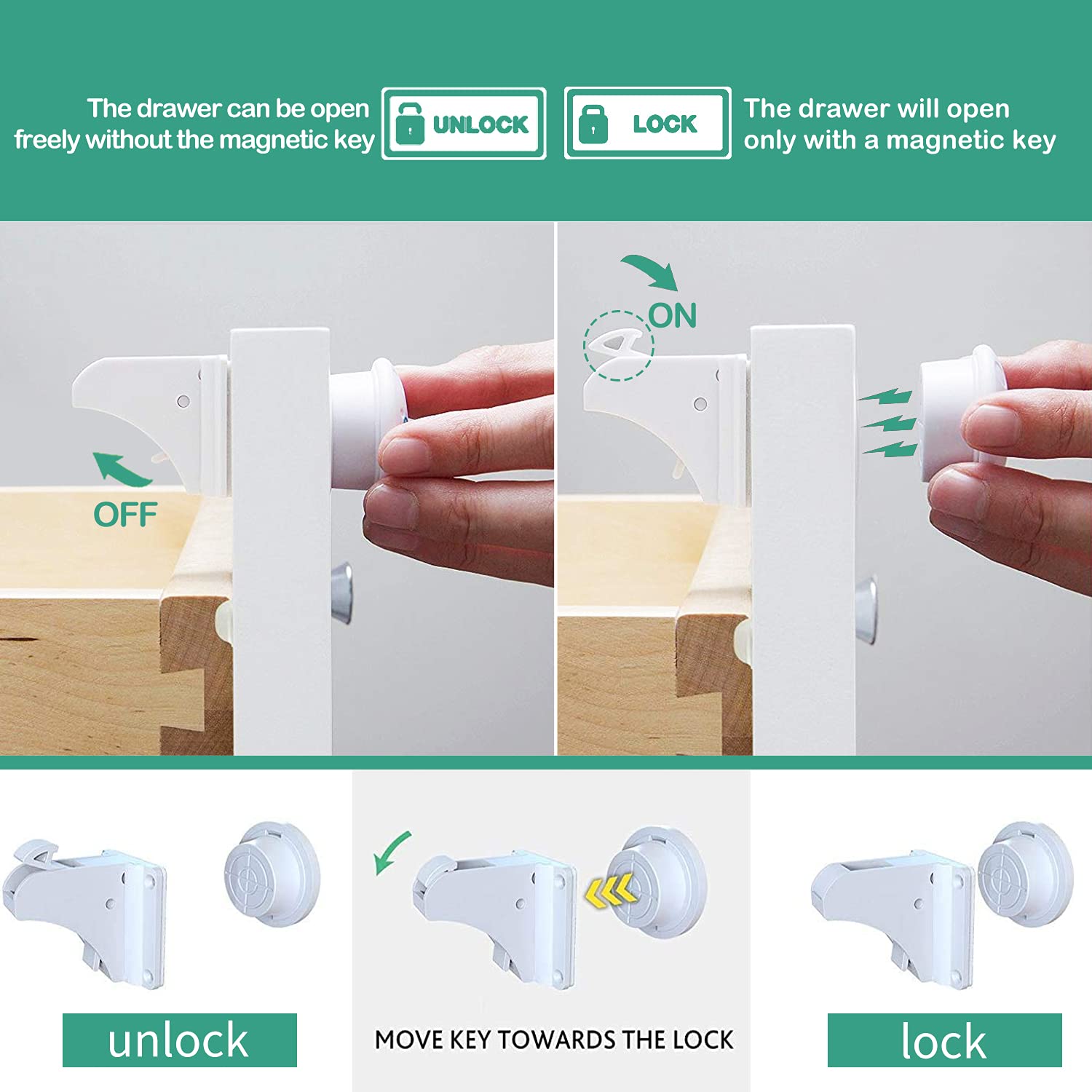 The drawer can be open freely without the magnetic key

UNLOCK

LOCK

The drawer will open only with a magnetic key

OFF

ON

unlock

MOVE KEY TOWARDS THE LOCK

lock