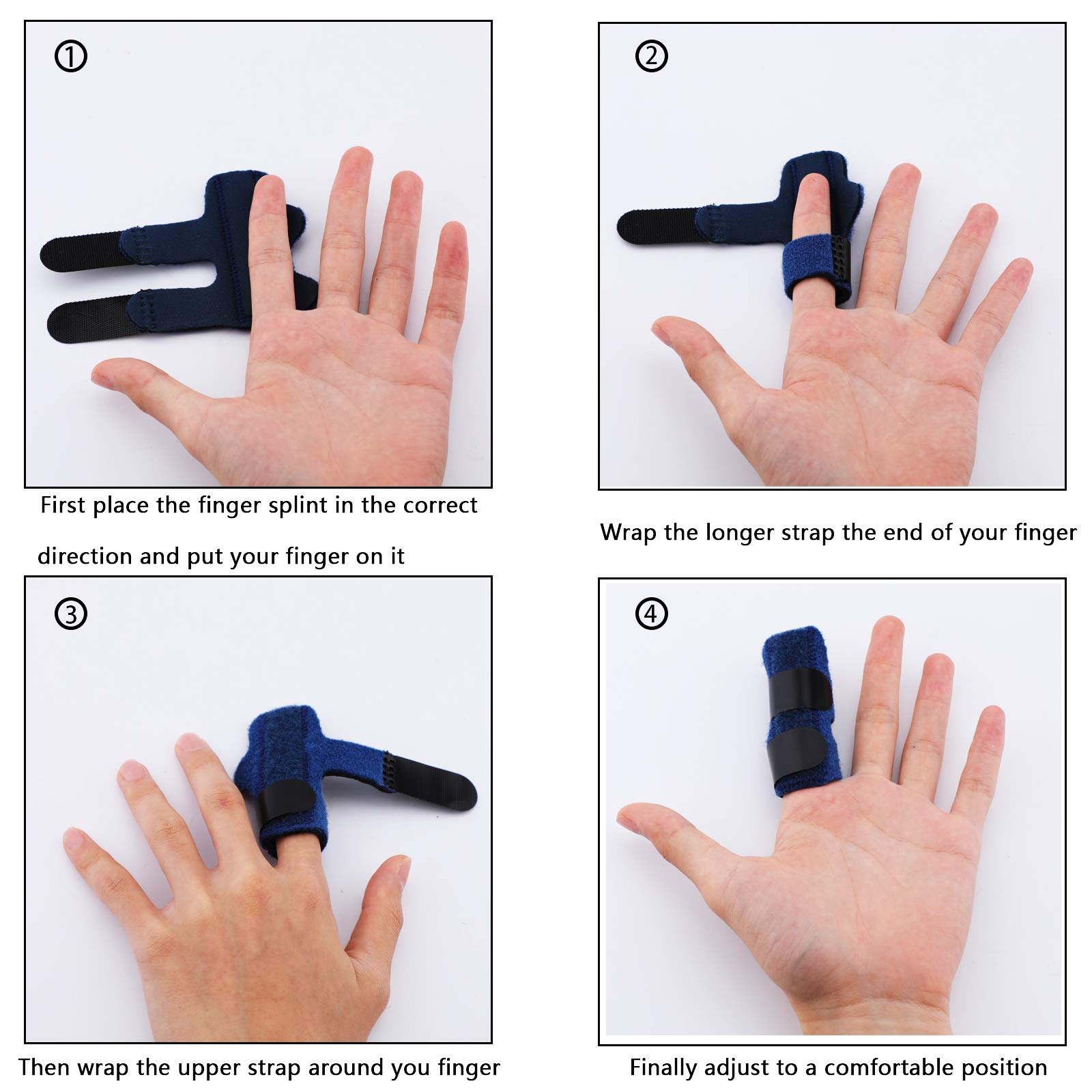 ①

First place the finger splint in the correct direction and put your finger on it

②

Wrap the longer strap the end of your finger

③

Then wrap the upper strap around you finger

④

Finally adjust to a comfortable position