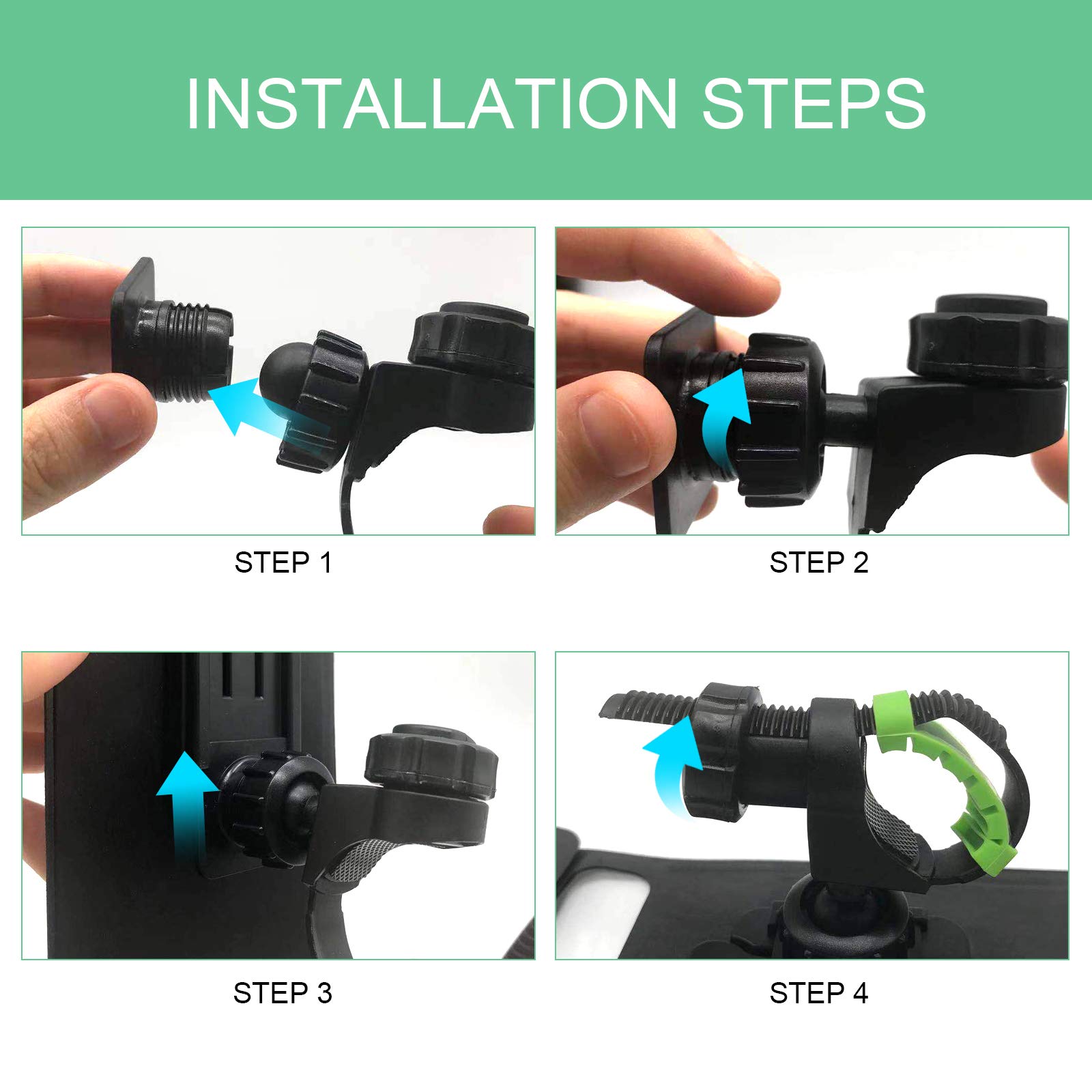 INSTALLATION STEPS

STEP 1

STEP 2

STEP 3

STEP 4