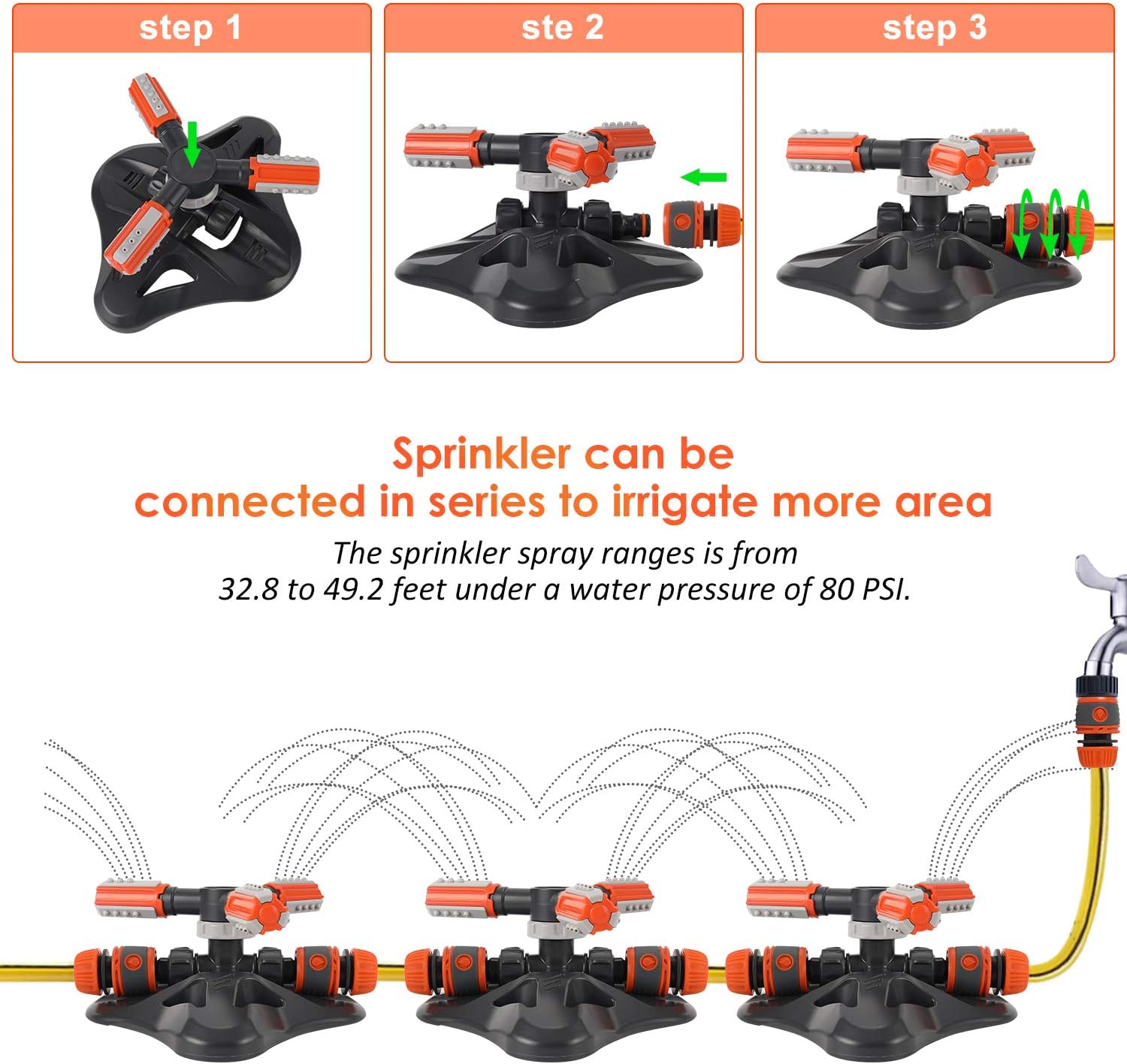 step 1

ste 2

step 3

Sprinkler can be connected in series to irrigate more area

The sprinkler spray ranges is from 32.8 to 49.2 feet under a water pressure of 80 PSI.