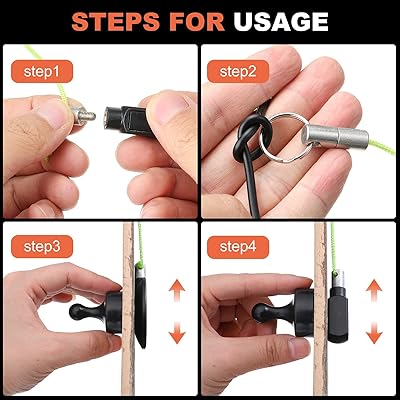 STEPS FOR USAGE

step1

step2

step3

step4