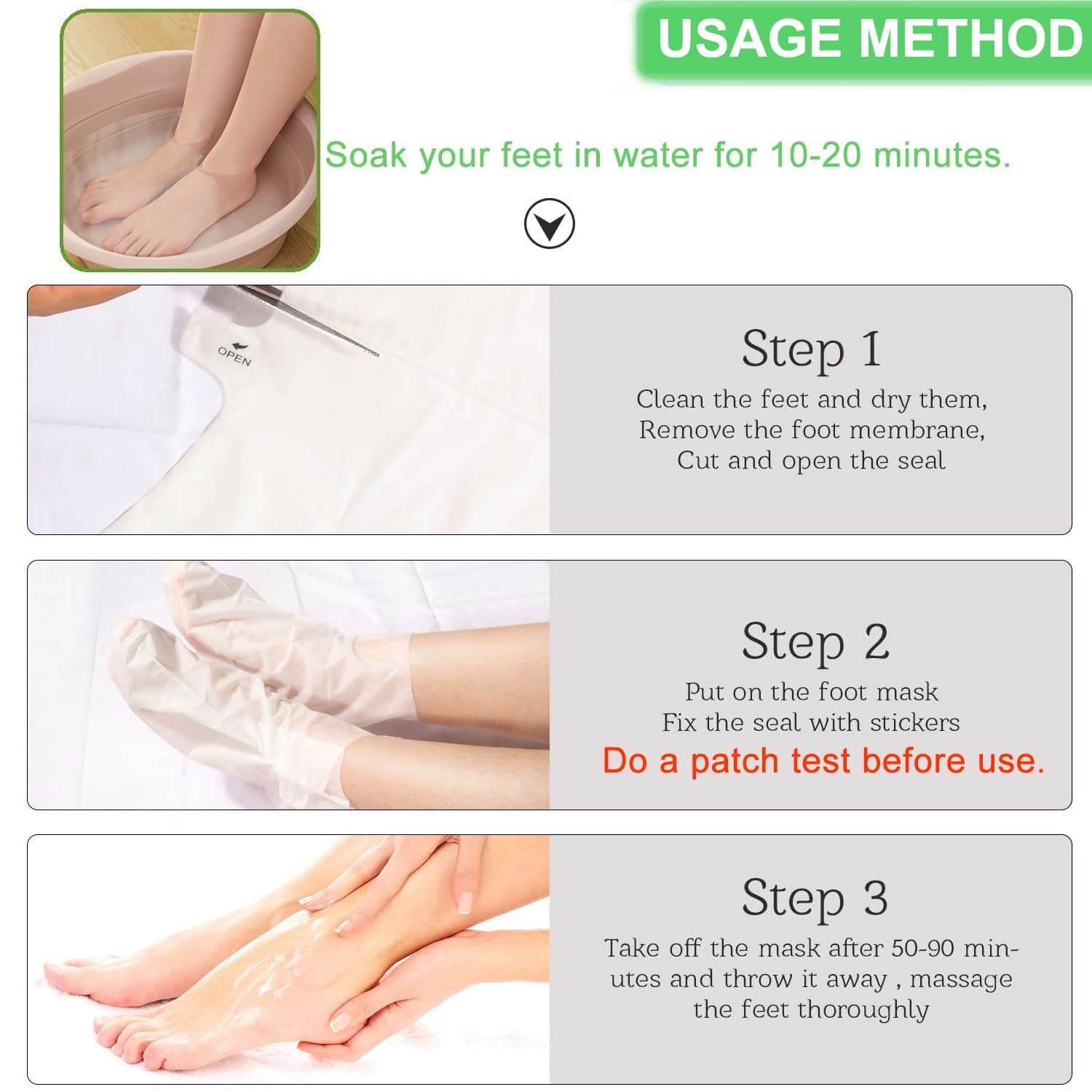 USAGE METHOD

Soak your feet in water for 10-20 minutes.

OPEN

Step 1
Clean the feet and dry them,
Remove the foot membrane,
Cut and open the seal

Step 2
Put on the foot mask
Fix the seal with stickers
Do a patch test before use.

Step 3
Take off the mask after 50-90 minutes and throw it away , massage the feet thoroughly