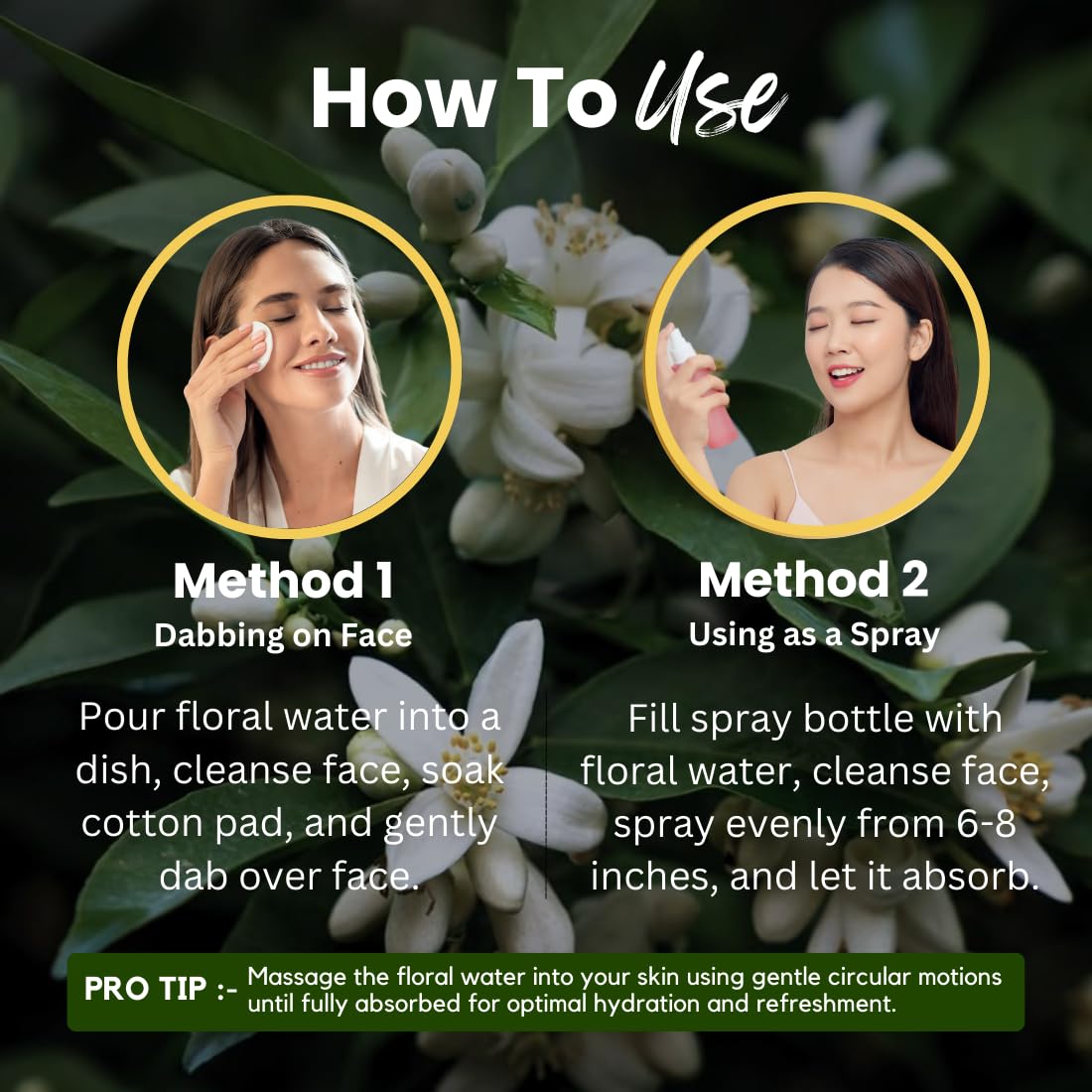 How To Use

Method 1
Dabbing on Face

Pour floral water into a dish, cleanse face, soak cotton pad, and gently dab over face.

Method 2
Using as a Spray

Fill spray bottle with floral water, cleanse face, spray evenly from 6-8 inches, and let it absorb.

PRO TIP :- Massage the floral water into your skin using gentle circular motions until fully absorbed for optimal hydration and refreshment.