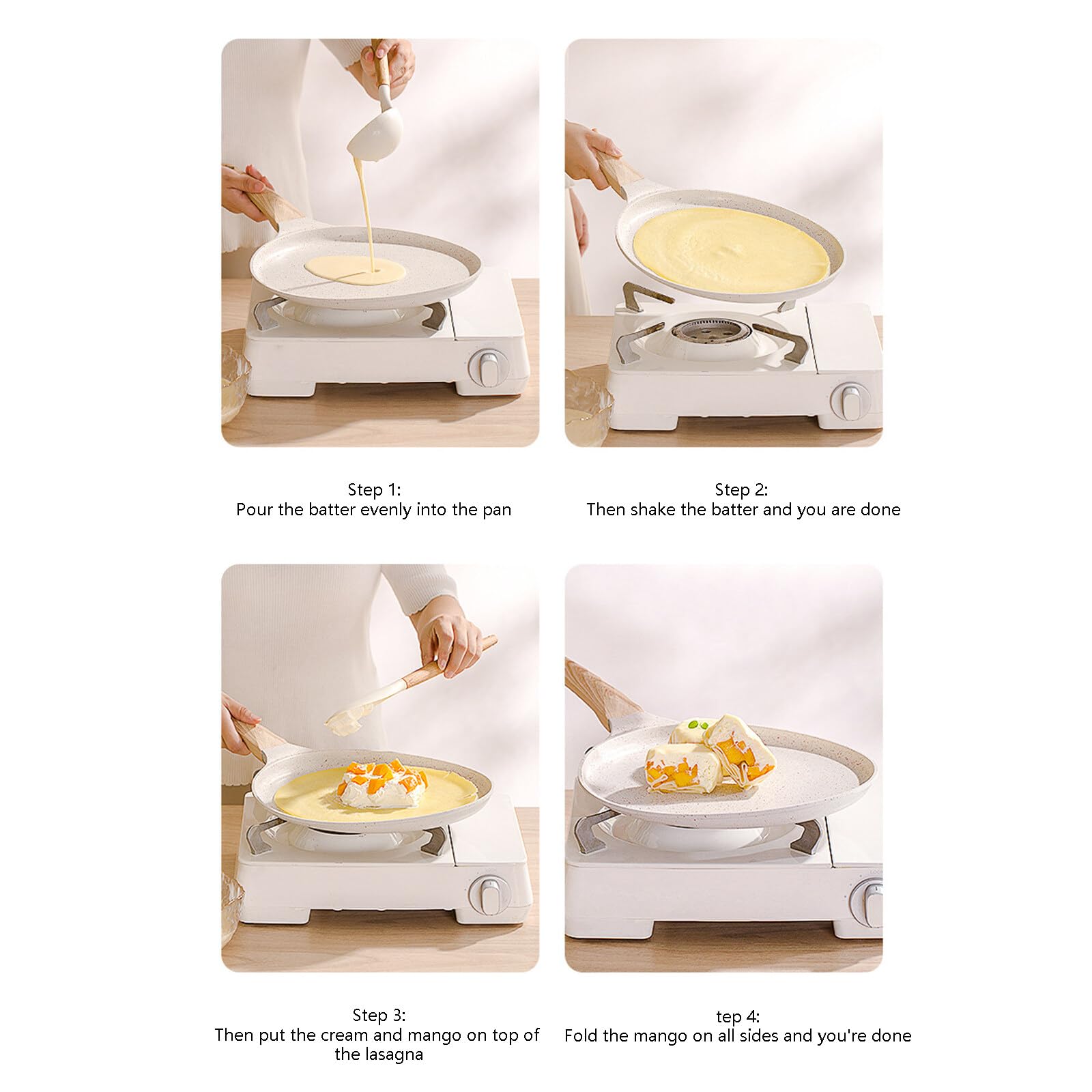 Step 1:
Pour the batter evenly into the pan

Step 2:
Then shake the batter and you are done

Step 3:
Then put the cream and mango on top of the lasagna

tep 4:
Fold the mango on all sides and you're done