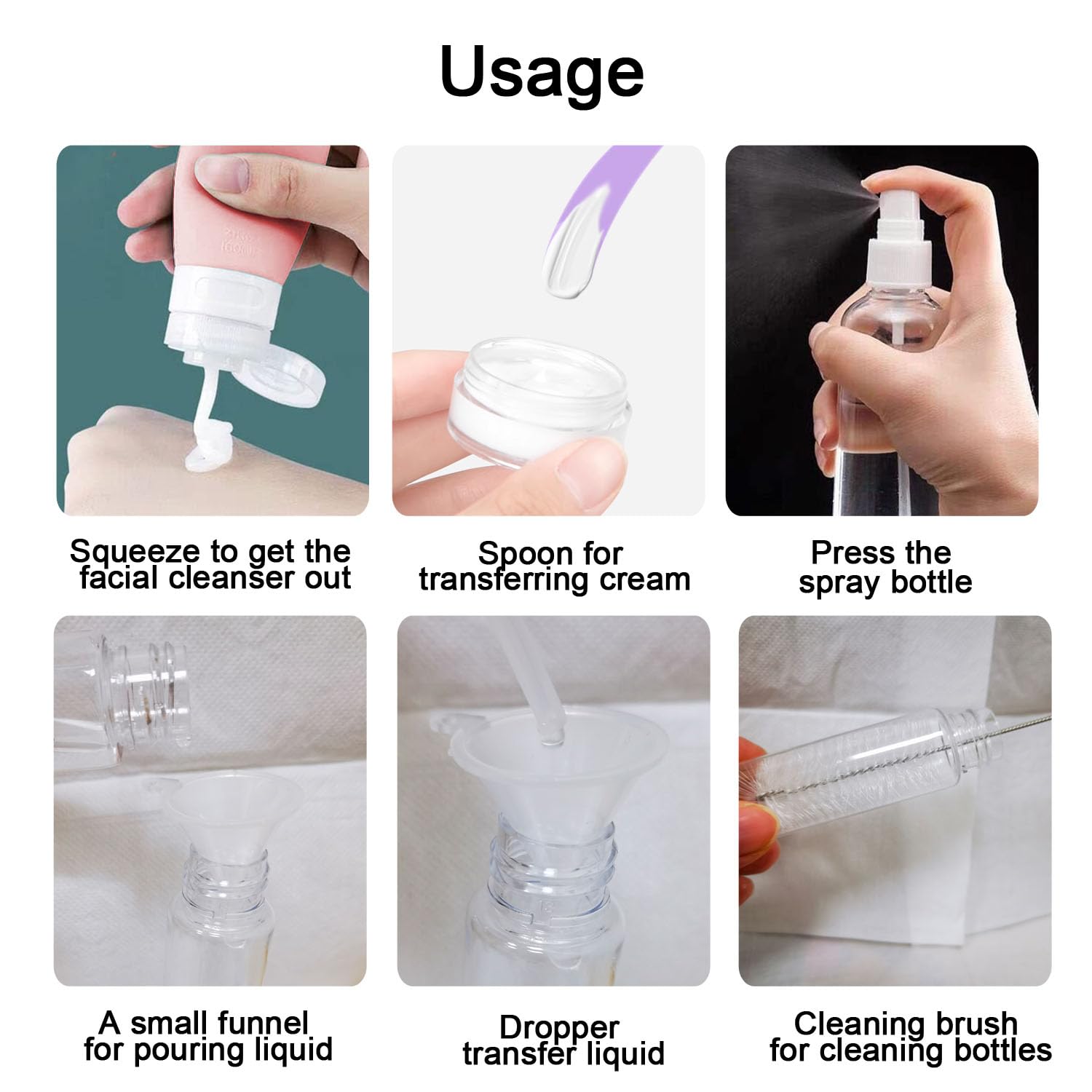 Usage

Squeeze to get the facial cleanser out

Spoon for transferring cream

Press the spray bottle

A small funnel for pouring liquid

Dropper transfer liquid

Cleaning brush for cleaning bottles