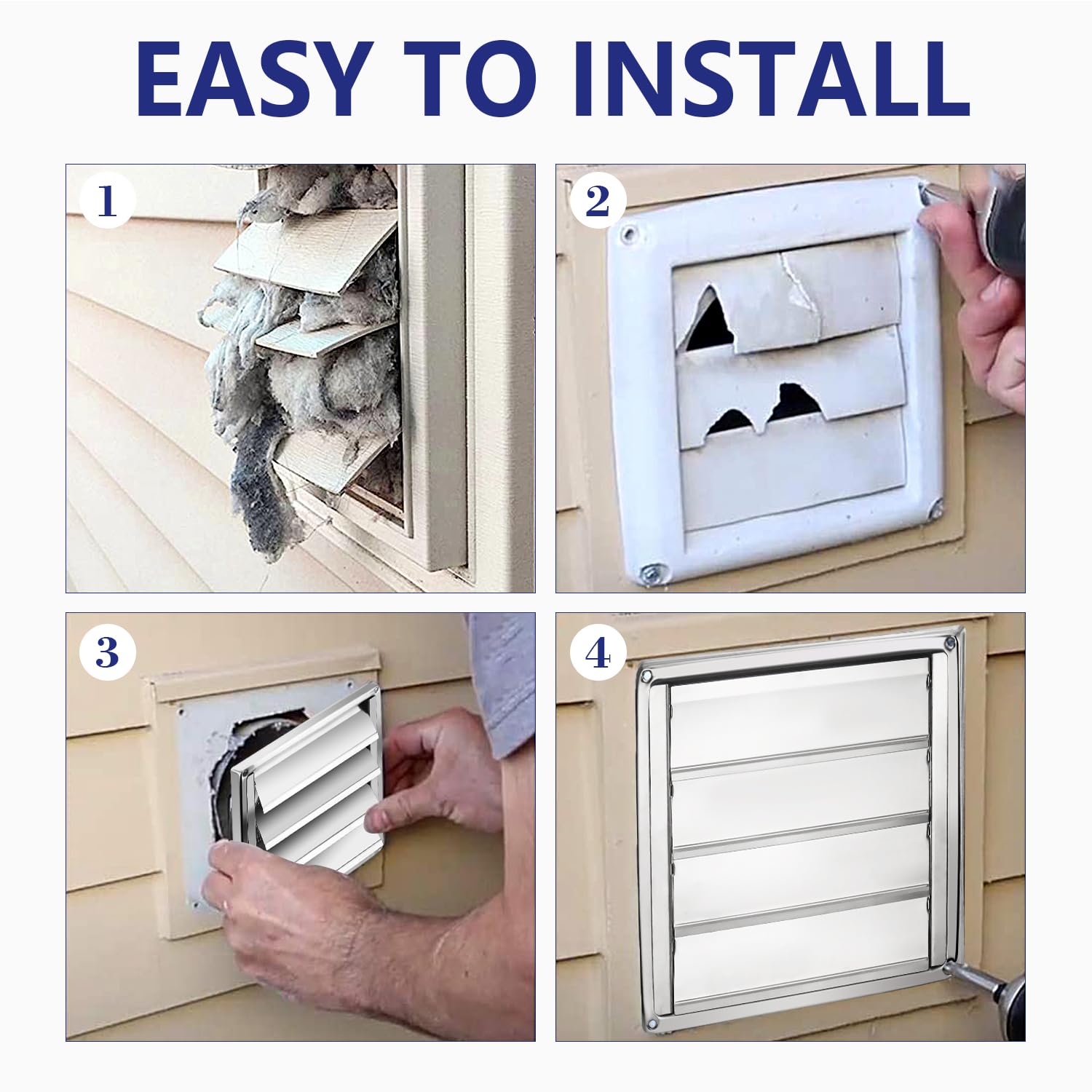 EASY TO INSTALL

1

2

3

4