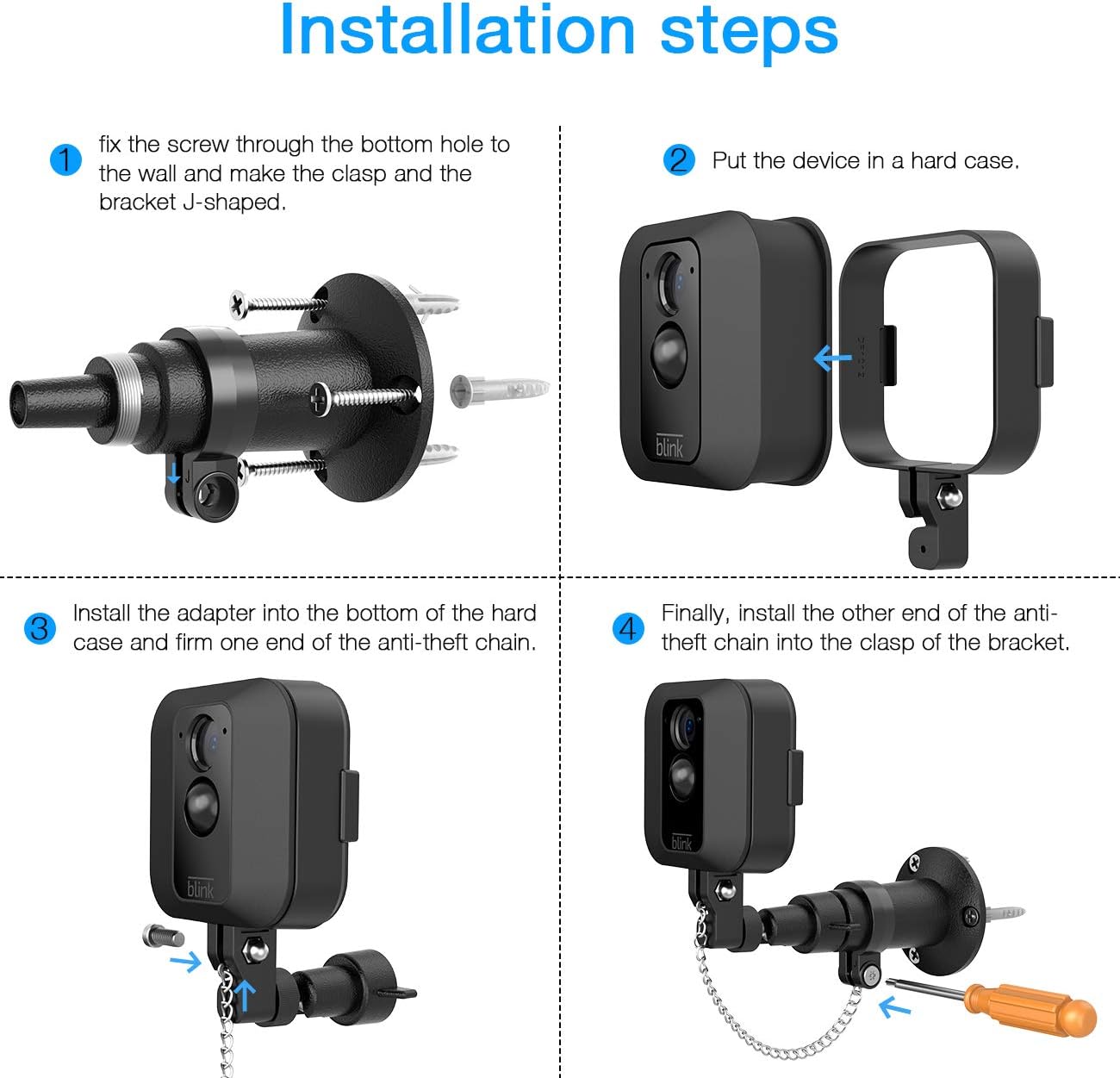 Installation steps

1 fix the screw through the bottom hole to the wall and make the clasp and the bracket J-shaped.

J

2 Put the device in a hard case.

blink

3 Install the adapter into the bottom of the hard case and firm one end of the anti-theft chain.

blink

4 Finally, install the other end of the anti-theft chain into the clasp of the bracket.

blink