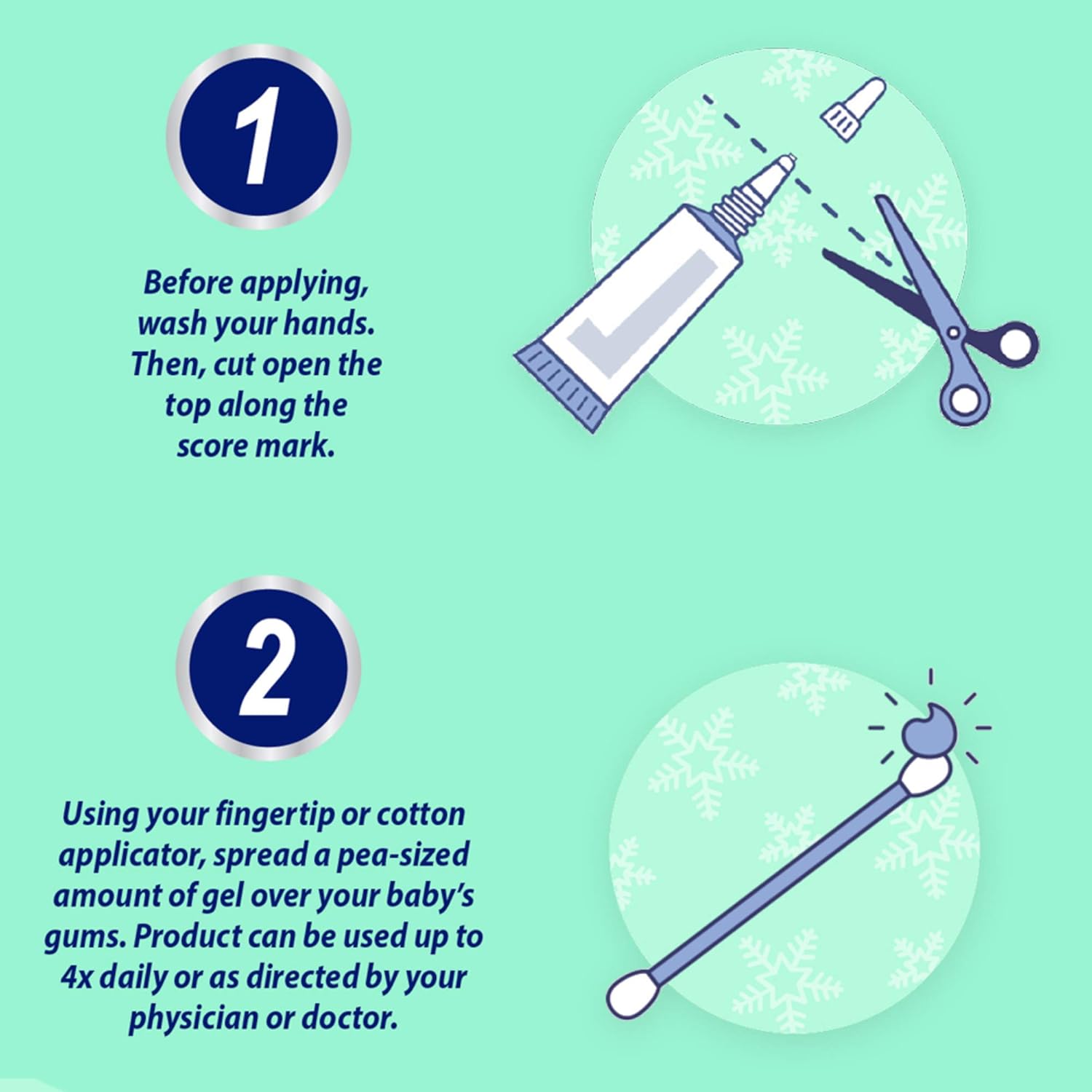 1

Before applying, wash your hands. Then, cut open the top along the score mark.

2

Using your fingertip or cotton applicator, spread a pea-sized amount of gel over your baby's gums. Product can be used up to 4x daily or as directed by your physician or doctor.