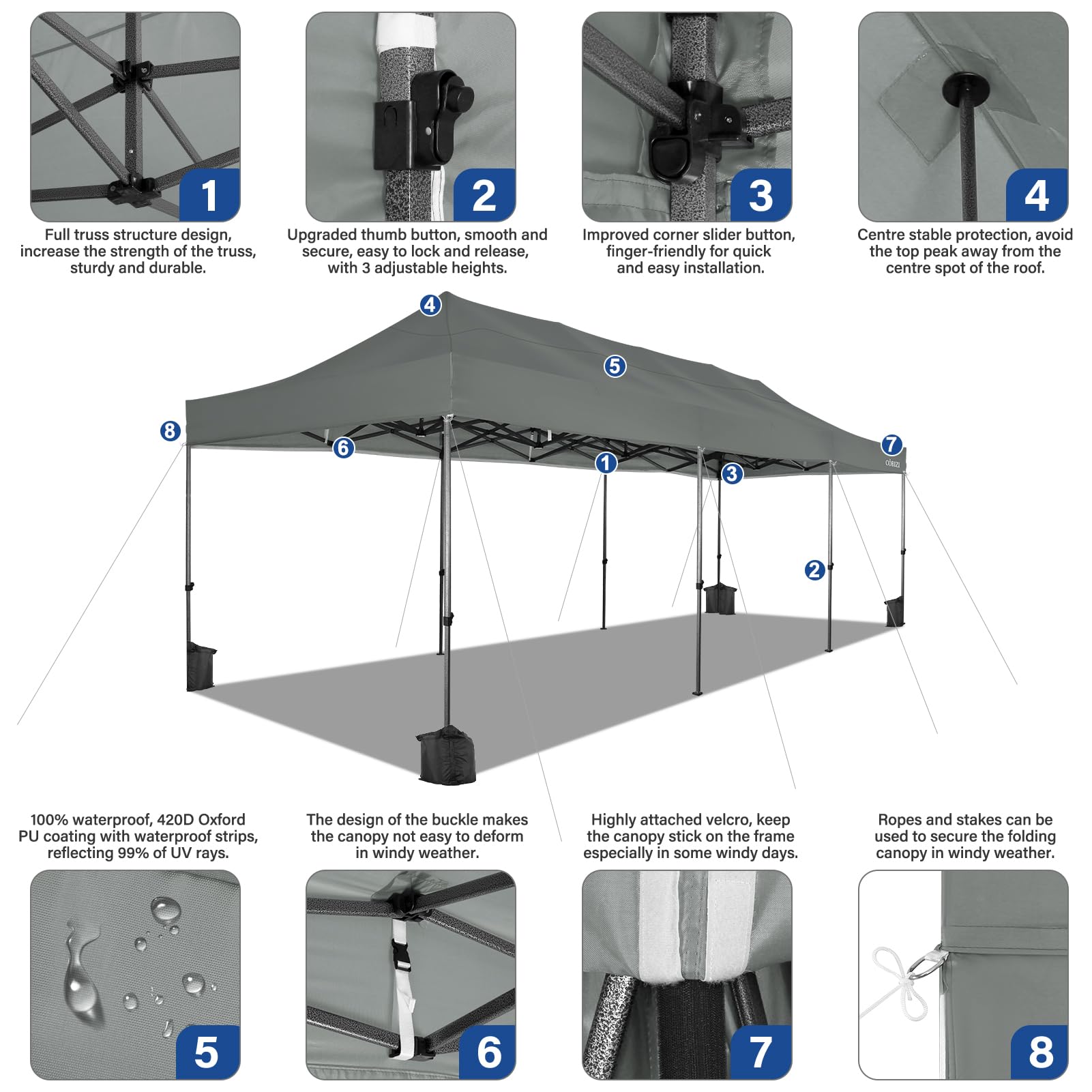 1

Full truss structure design, increase the strength of the truss, sturdy and durable.

2

Upgraded thumb button, smooth and secure, easy to lock and release, with 3 adjustable heights.

3

Improved corner slider button, finger-friendly for quick and easy installation.

4

Centre stable protection, avoid the top peak away from the centre spot of the roof.

4
5
8
6
1
3
7
COBIZI
2

100% waterproof, 420D Oxford PU coating with waterproof strips, reflecting 99% of UV rays.

5

The design of the buckle makes the canopy not easy to deform in windy weather.

6

Highly attached velcro, keep the canopy stick on the frame especially in some windy days.

7

Ropes and stakes can be used to secure the folding canopy in windy weather.

8