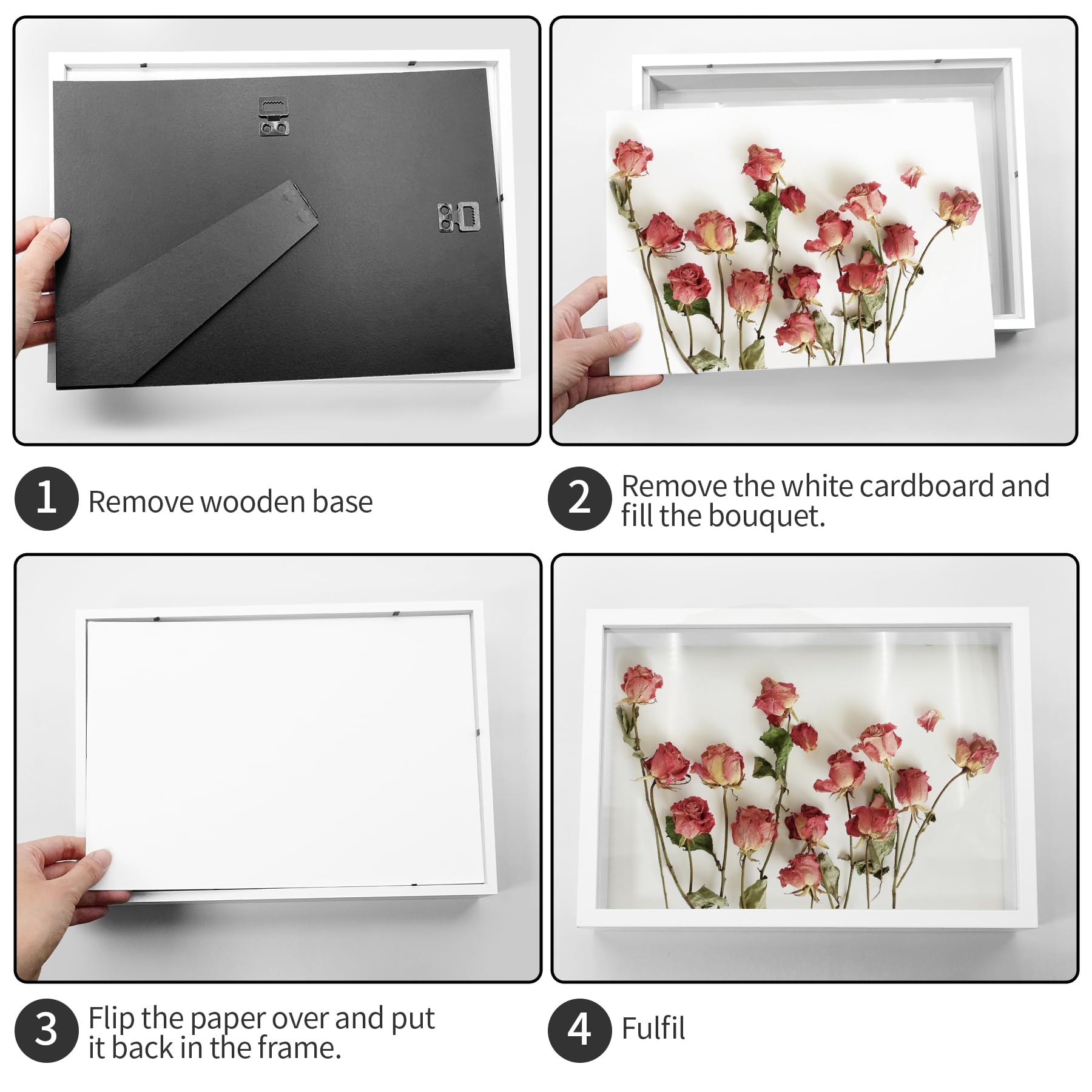 1 Remove wooden base

2 Remove the white cardboard and fill the bouquet.

3 Flip the paper over and put it back in the frame.

4 Fulfil