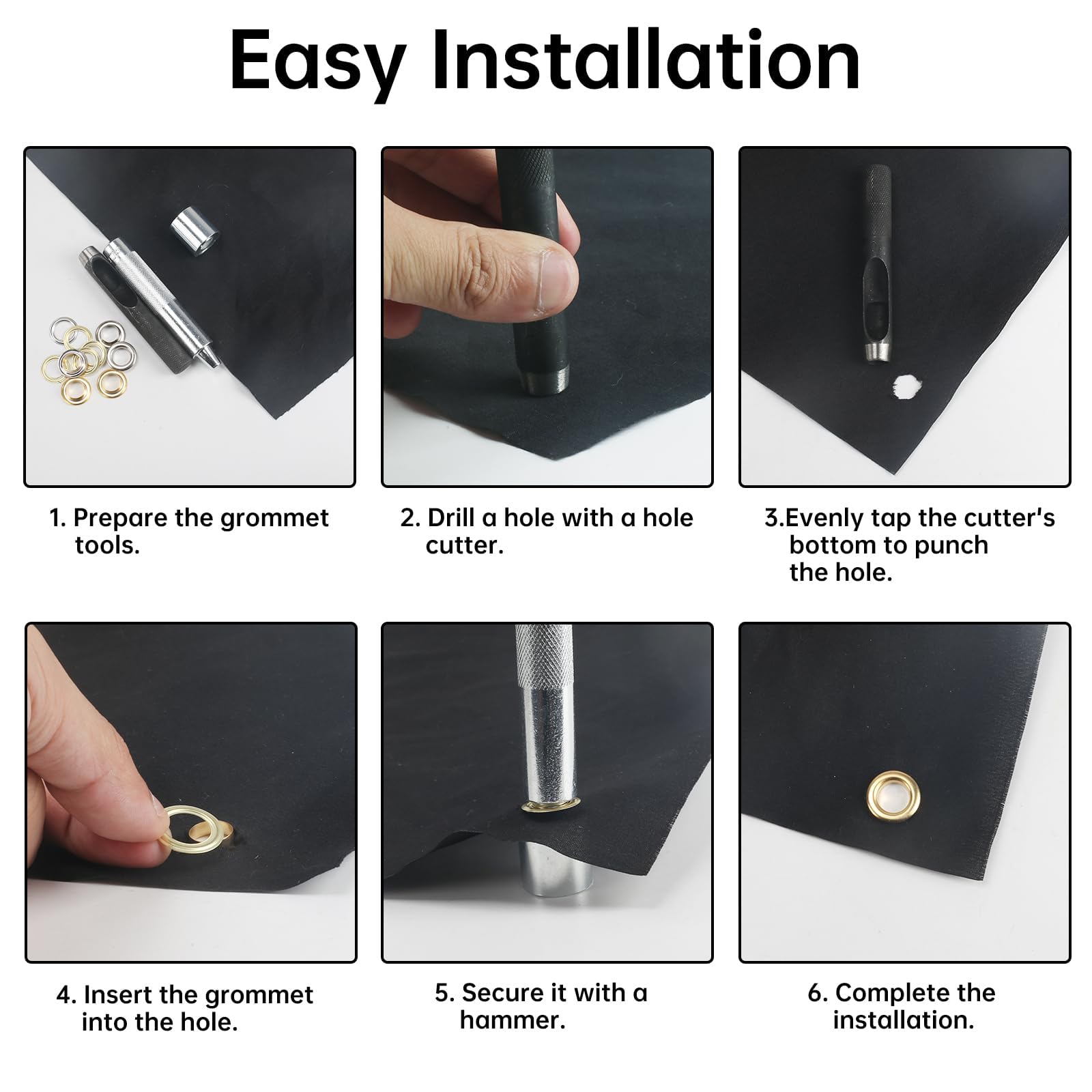 Easy Installation

1. Prepare the grommet tools.

2. Drill a hole with a hole cutter.

3.Evenly tap the cutter's bottom to punch the hole.

4. Insert the grommet into the hole.

5. Secure it with a hammer.

6. Complete the installation.