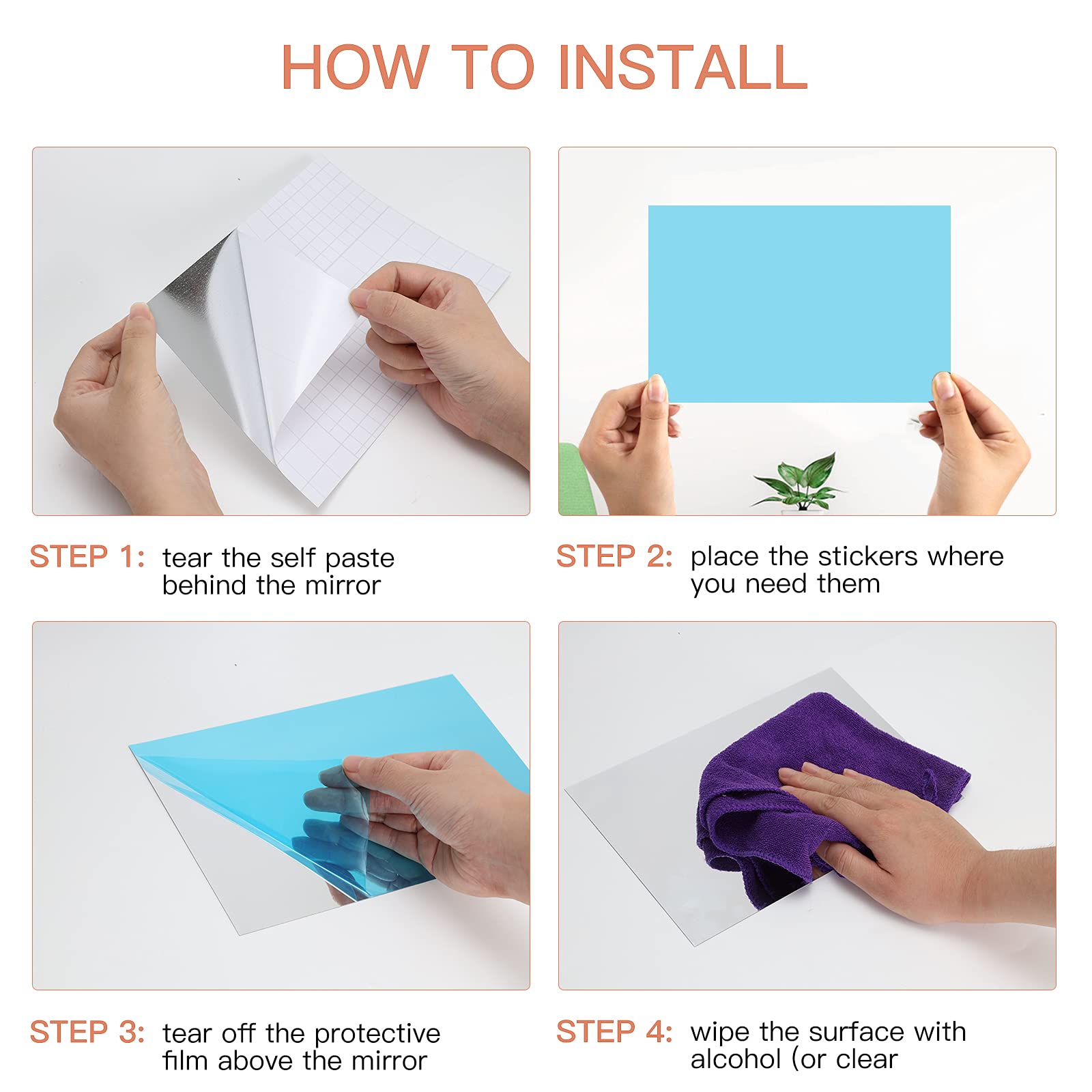 HOW TO INSTALL

STEP 1: tear the self paste behind the mirror

STEP 2: place the stickers where you need them

STEP 3: tear off the protective film above the mirror

STEP 4: wipe the surface with alcohol (or clear