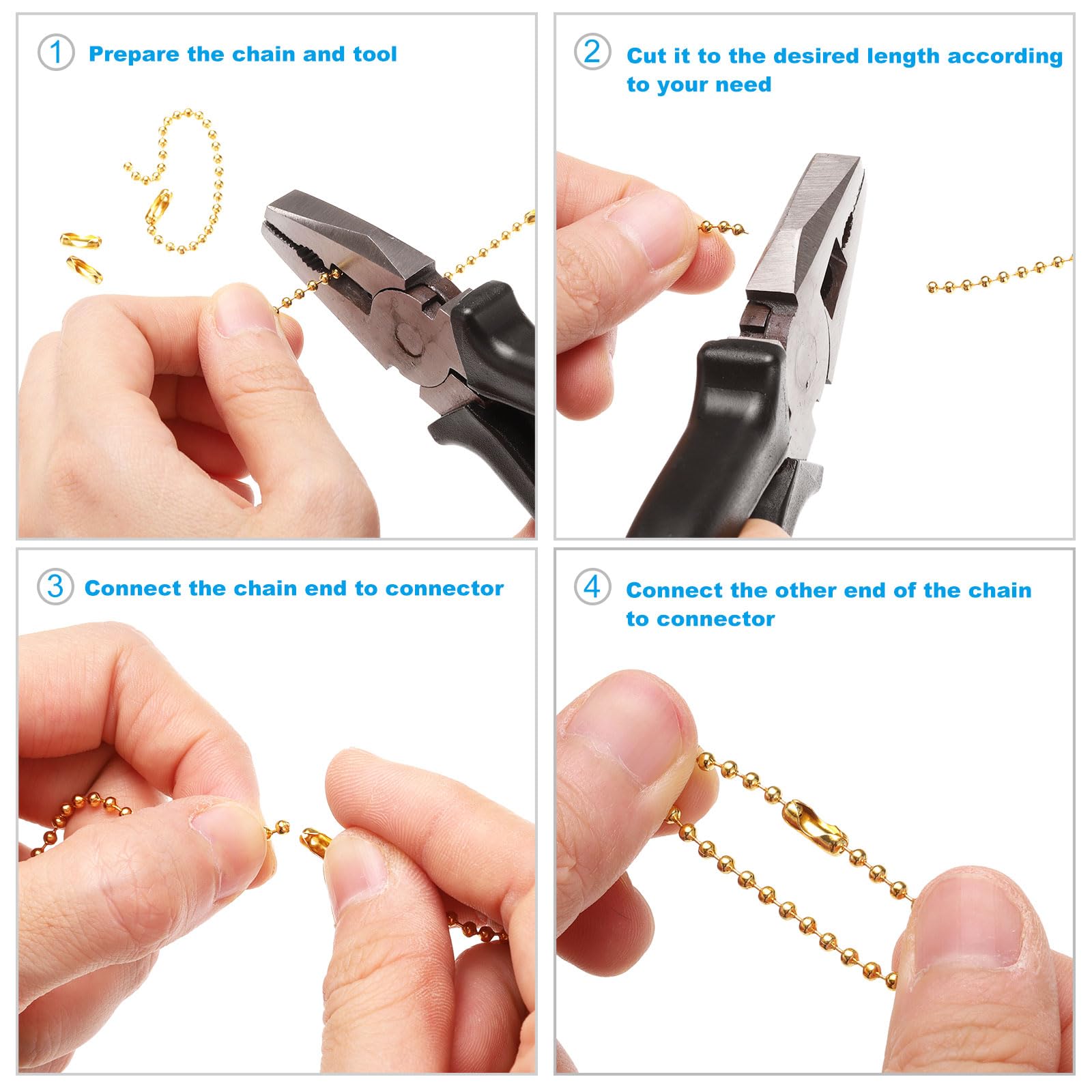 1 Prepare the chain and tool

2 Cut it to the desired length according to your need

3 Connect the chain end to connector

4 Connect the other end of the chain to connector