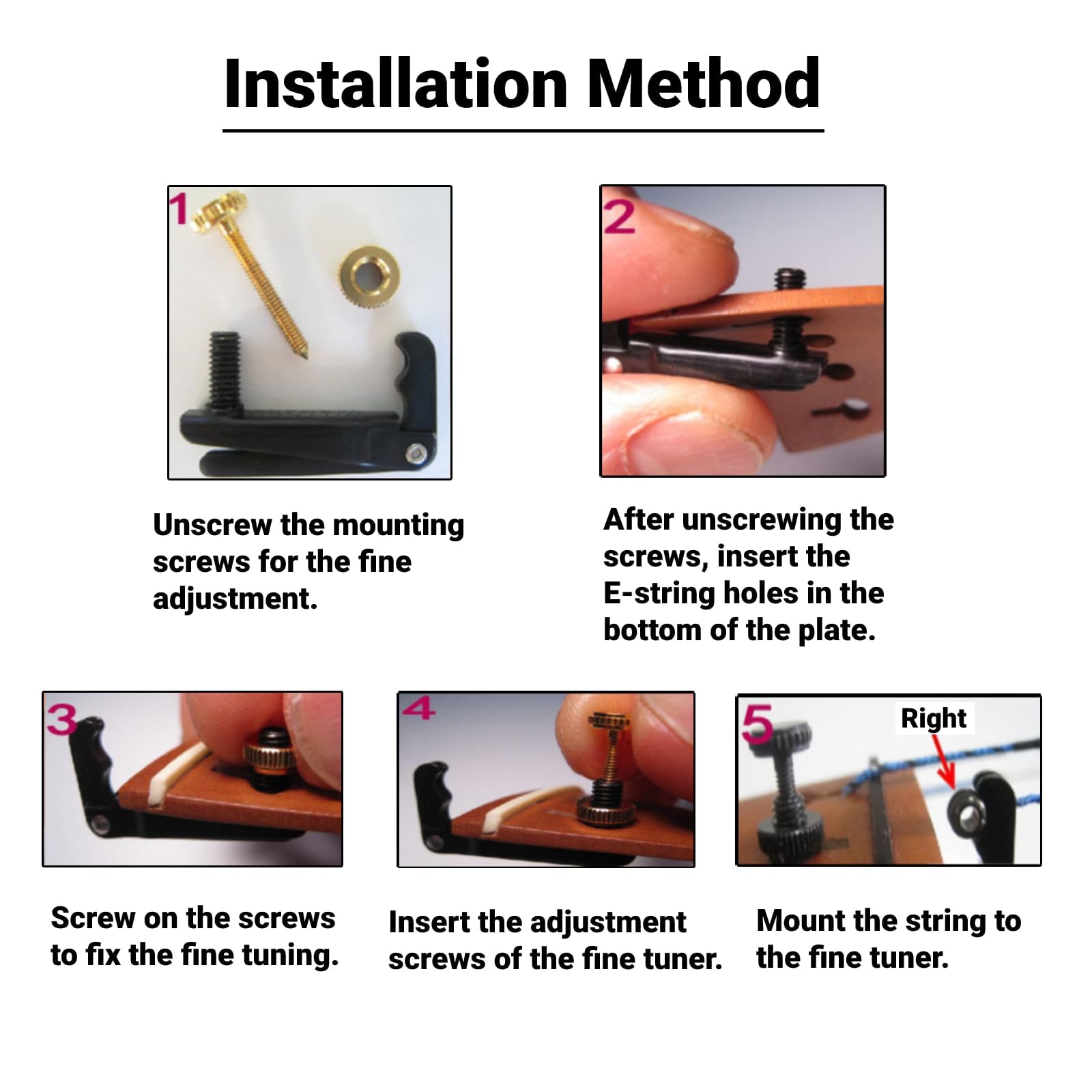 Installation Method

1

Unscrew the mounting screws for the fine adjustment.

2

After unscrewing the screws, insert the E-string holes in the bottom of the plate.

3

Screw on the screws to fix the fine tuning.

4

Insert the adjustment screws of the fine tuner.

5

Right

Mount the string to the fine tuner.