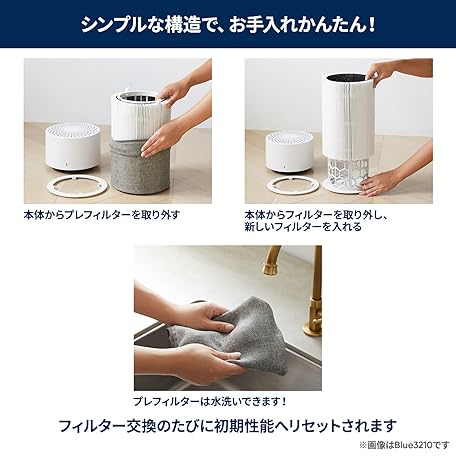 シンプルな構造で、お手入れかんたん！

本体からプレフィルターを取り外す

本体からフィルターを取り外し、新しいフィルターを入れる

プレフィルターは水洗いできます！

フィルター交換のたびに初期性能へリセットされます

※画像はBlue3210です