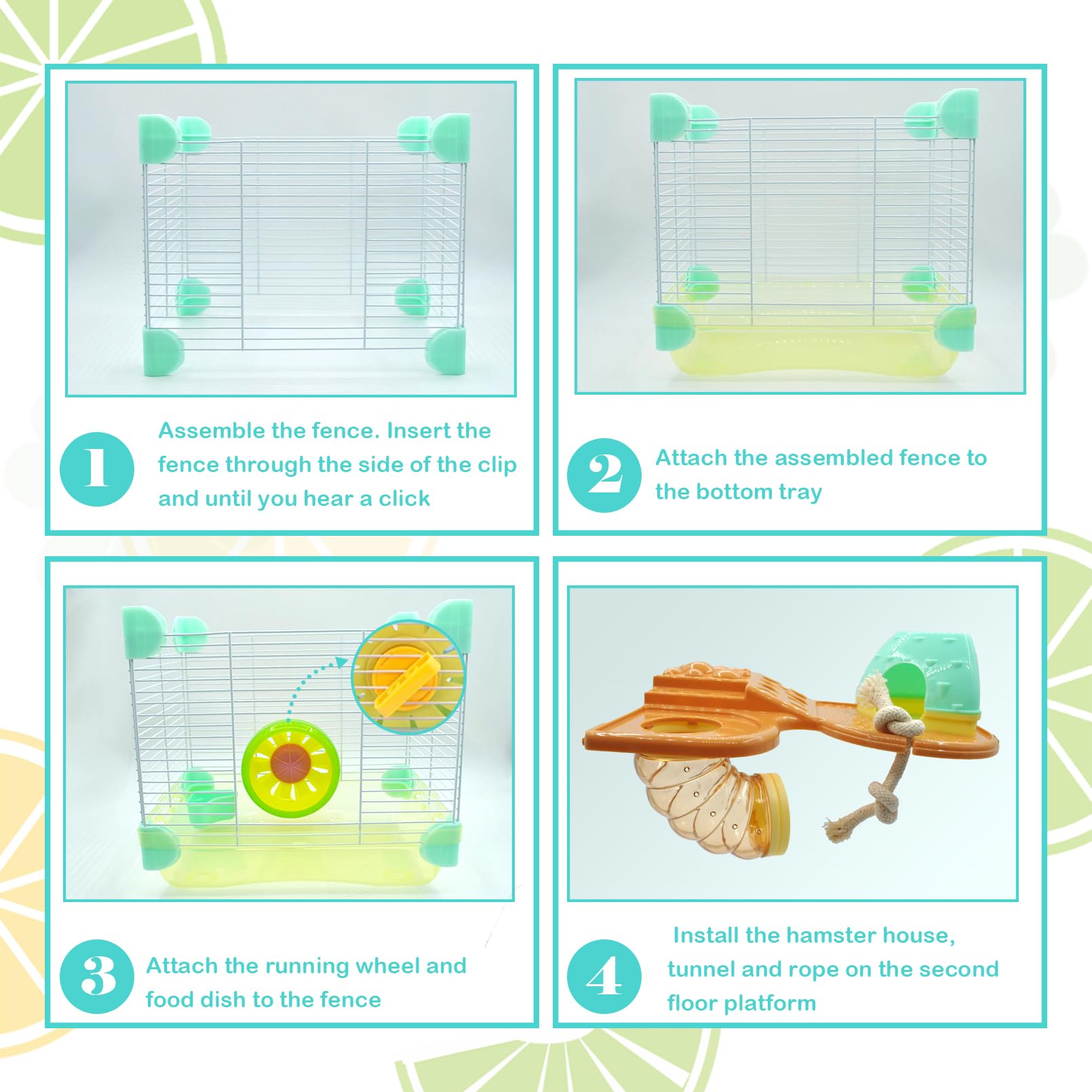 1
Assemble the fence. Insert the fence through the side of the clip and until you hear a click

2
Attach the assembled fence to the bottom tray

3
Attach the running wheel and food dish to the fence

4
Install the hamster house, tunnel and rope on the second floor platform