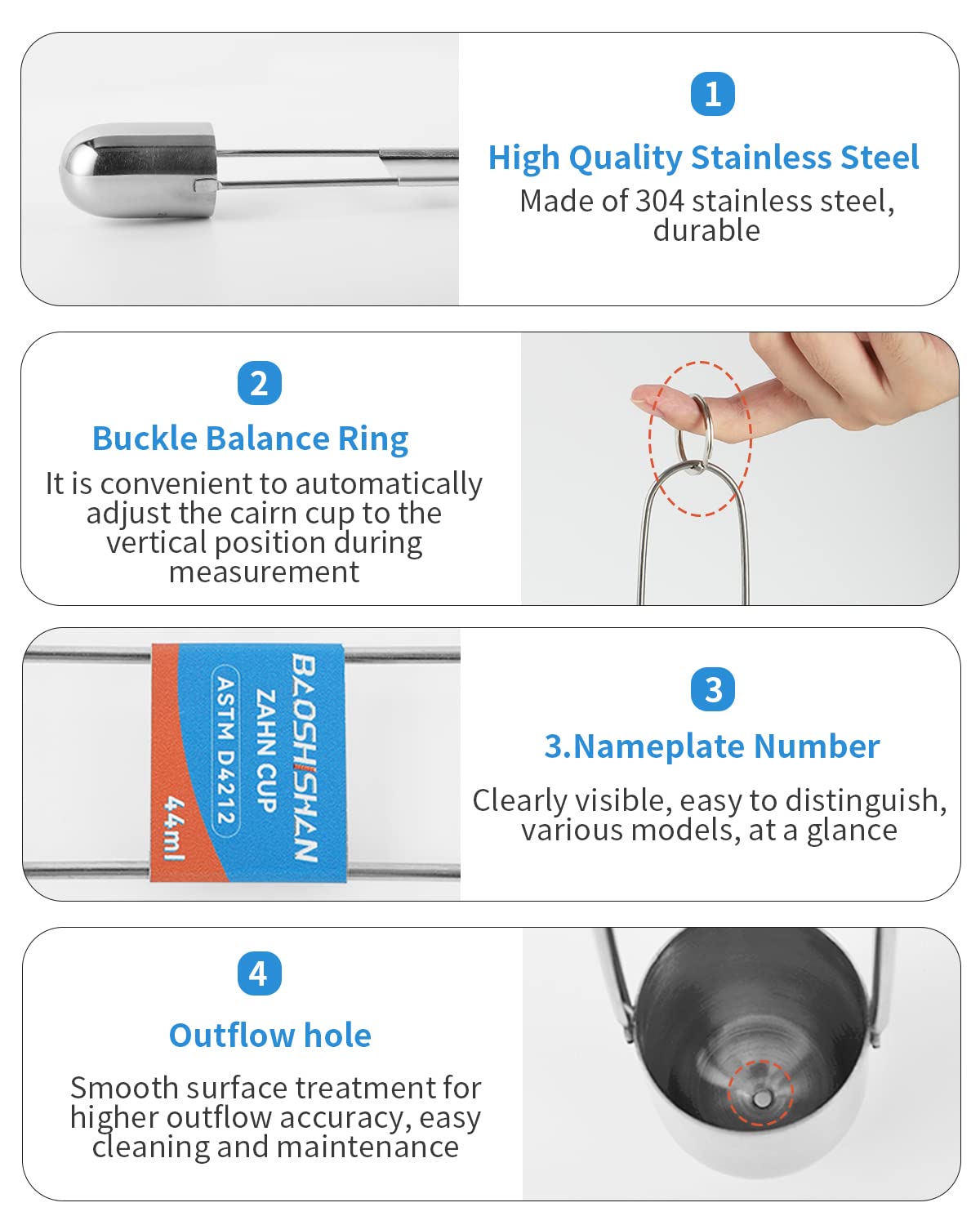 1

High Quality Stainless Steel

Made of 304 stainless steel, durable

2

Buckle Balance Ring

It is convenient to automatically adjust the cairn cup to the vertical position during measurement

BAOSHISHAN
ZAHN CUP
ASTM D4212
44ml

3

3.Nameplate Number

Clearly visible, easy to distinguish, various models, at a glance

4

Outflow hole

Smooth surface treatment for higher outflow accuracy, easy cleaning and maintenance