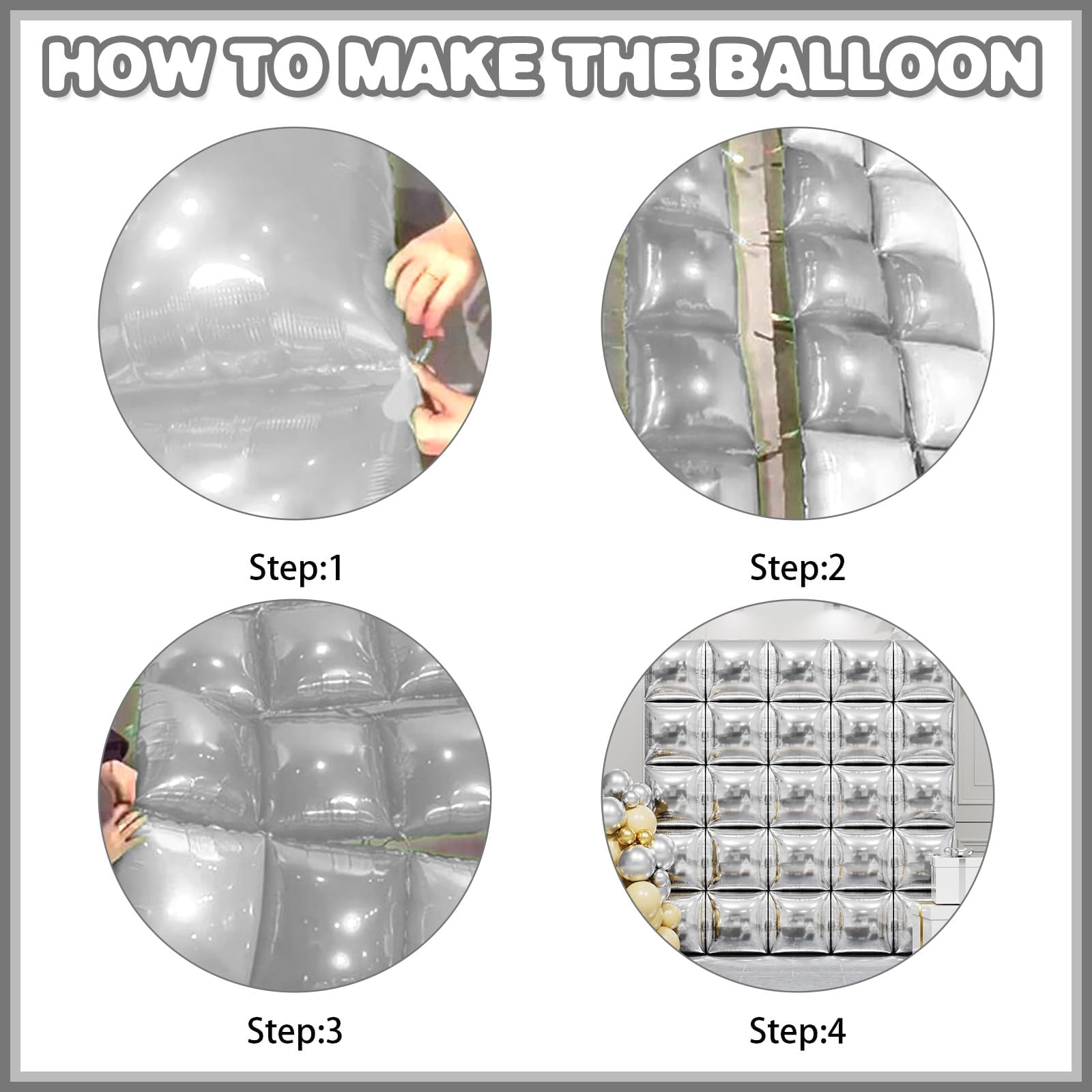 HOW TO MAKE THE BALLOON

Step:1

Step:2

Step:3

Step:4