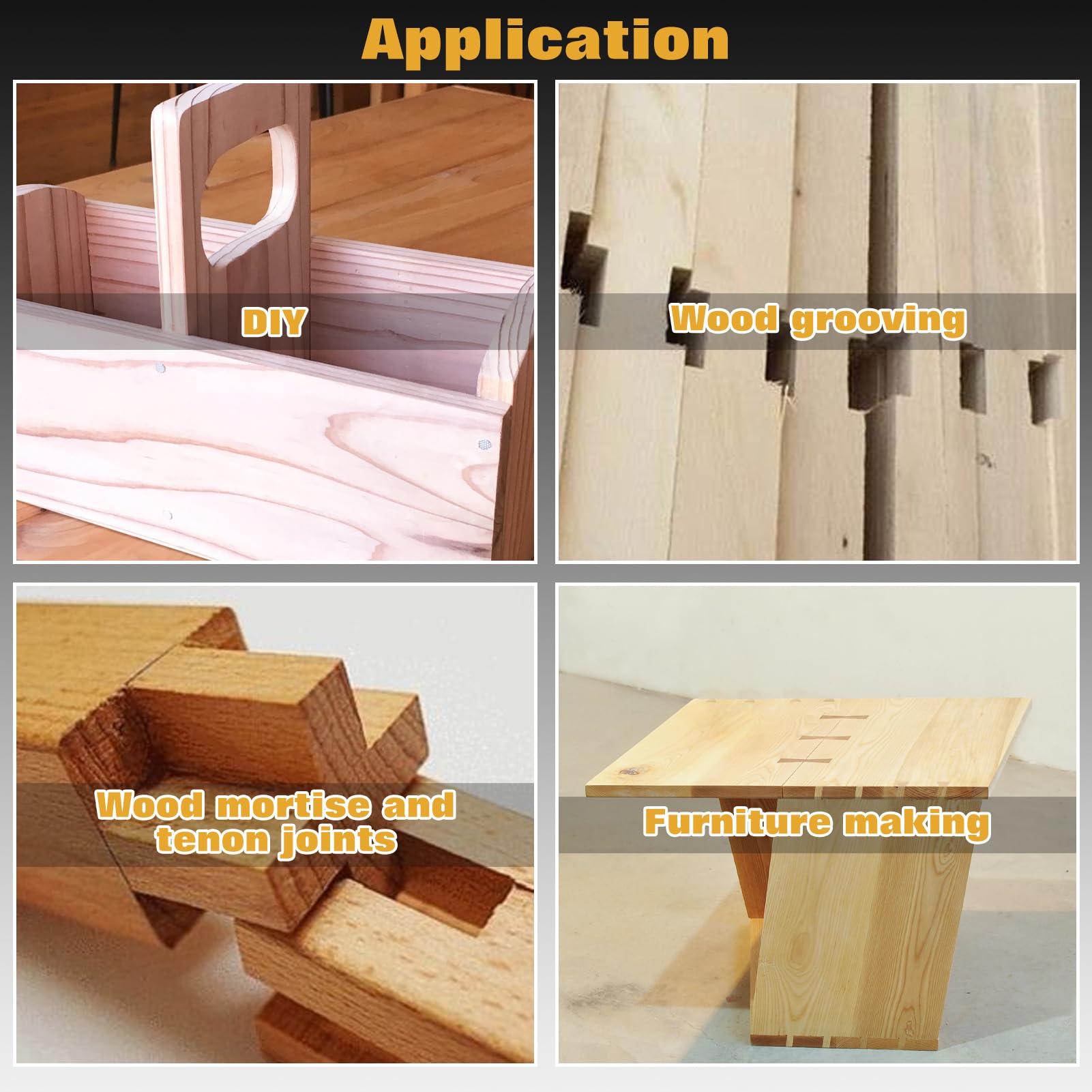 Application

DIY

Wood grooving

Wood mortise and tenon joints

Furniture making