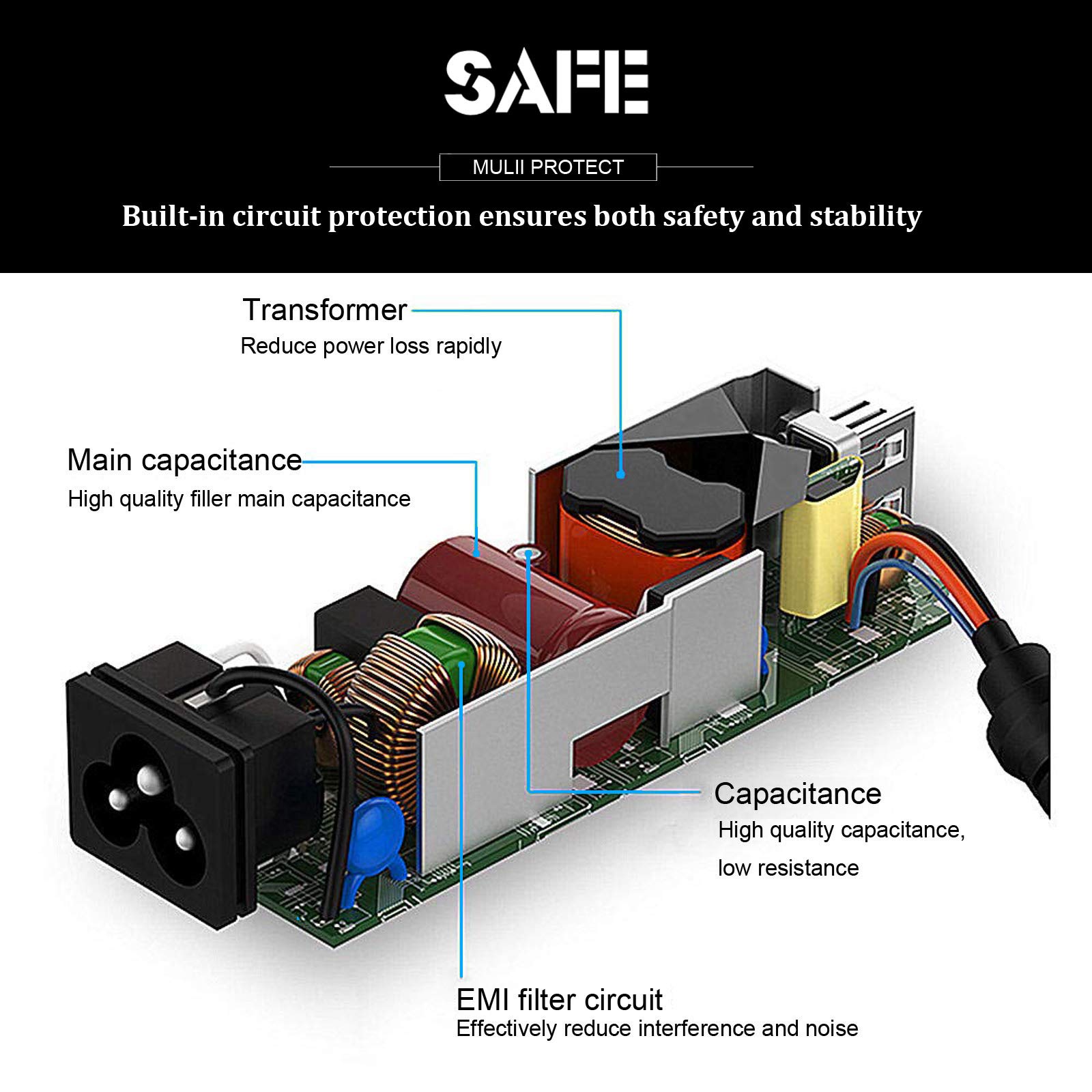 SAFE

MULII PROTECT

Built-in circuit protection ensures both safety and stability

Transformer
Reduce power loss rapidly

Main capacitance
High quality filler main capacitance

Capacitance
High quality capacitance, low resistance

EMI filter circuit
Effectively reduce interference and noise