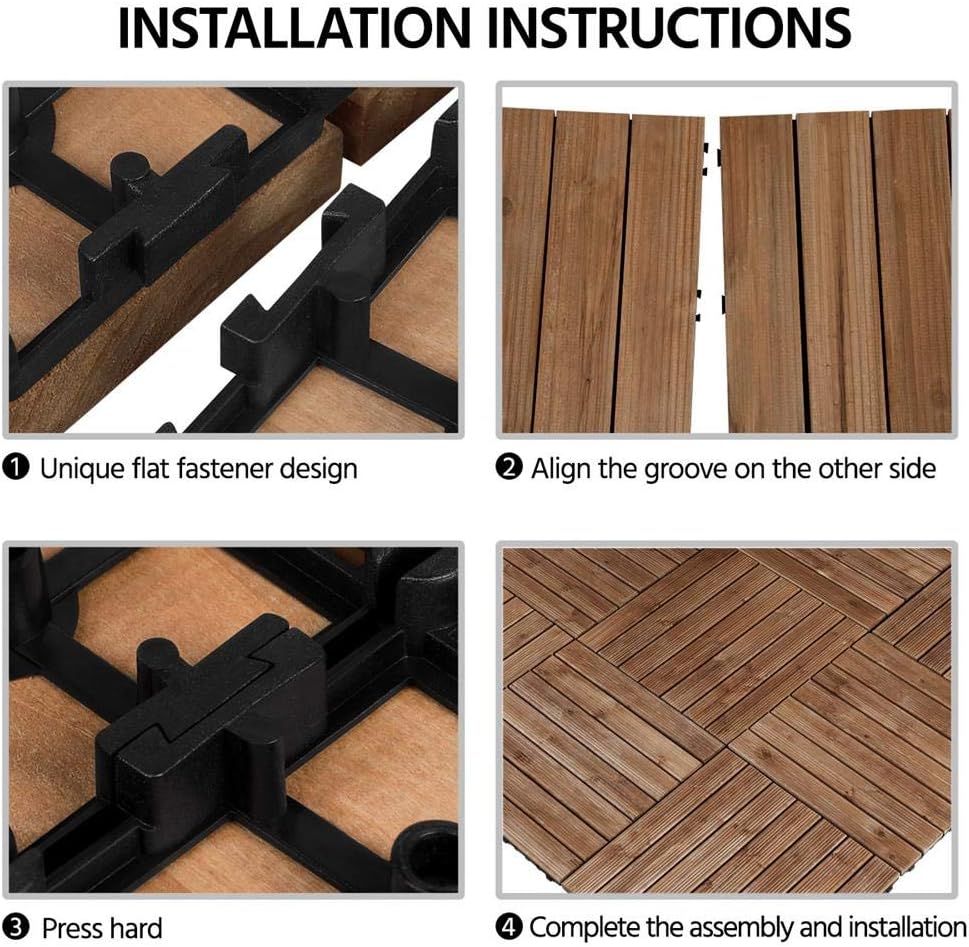 INSTALLATION INSTRUCTIONS

❶ Unique flat fastener design

❷ Align the groove on the other side

❸ Press hard

❹ Complete the assembly and installation