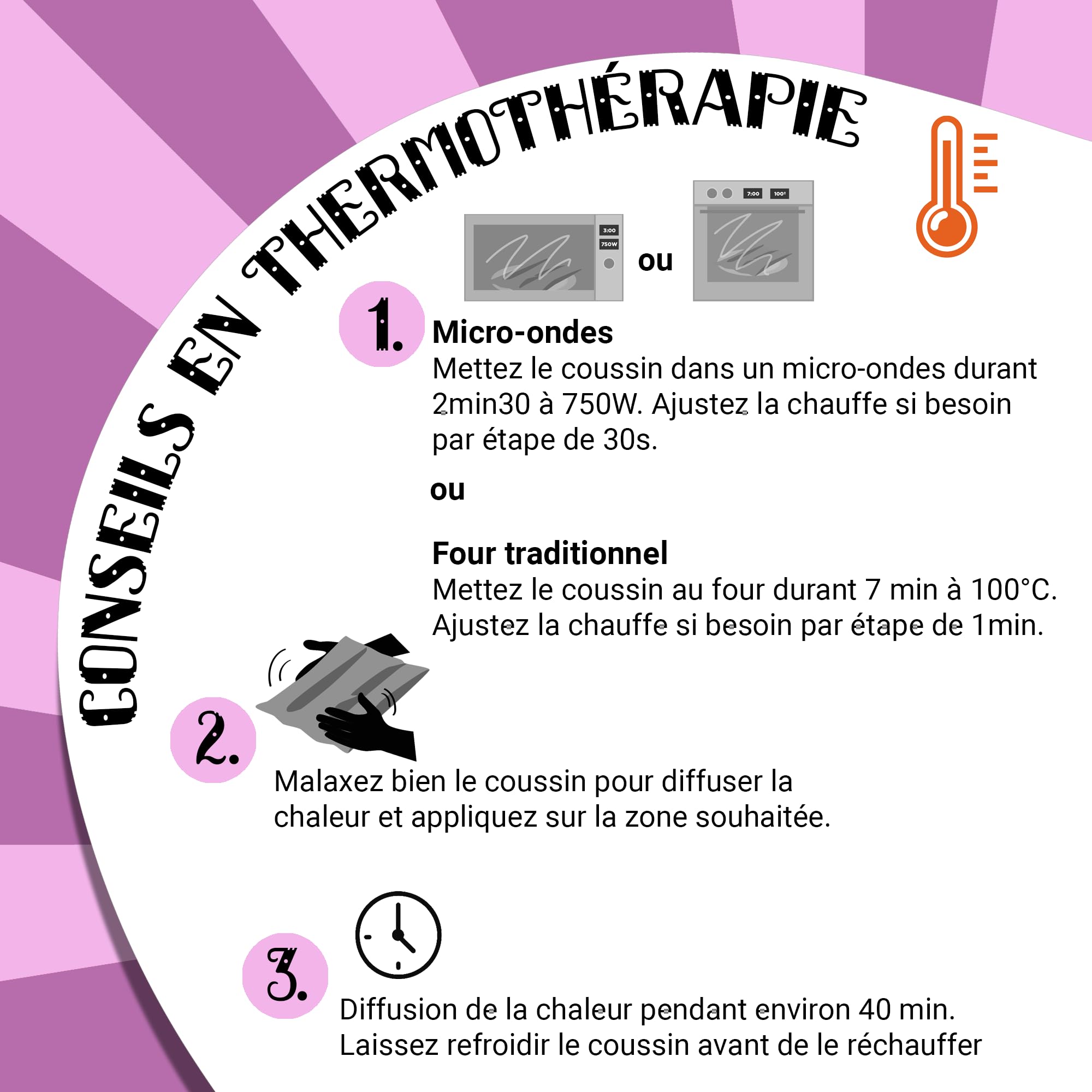 CONSEILS EN THERMOTHÉRAPIE

3:00
750W

ou

7:00
100°

1.

Micro-ondes
Mettez le coussin dans un micro-ondes durant 2min30 à 750W. Ajustez la chauffe si besoin par étape de 30s.

ou

Four traditionnel
Mettez le coussin au four durant 7 min à 100°C. Ajustez la chauffe si besoin par étape de 1min.

2.

Malaxez bien le coussin pour diffuser la chaleur et appliquez sur la zone souhaitée.

3.

Diffusion de la chaleur pendant environ 40 min. Laissez refroidir le coussin avant de le réchauffer