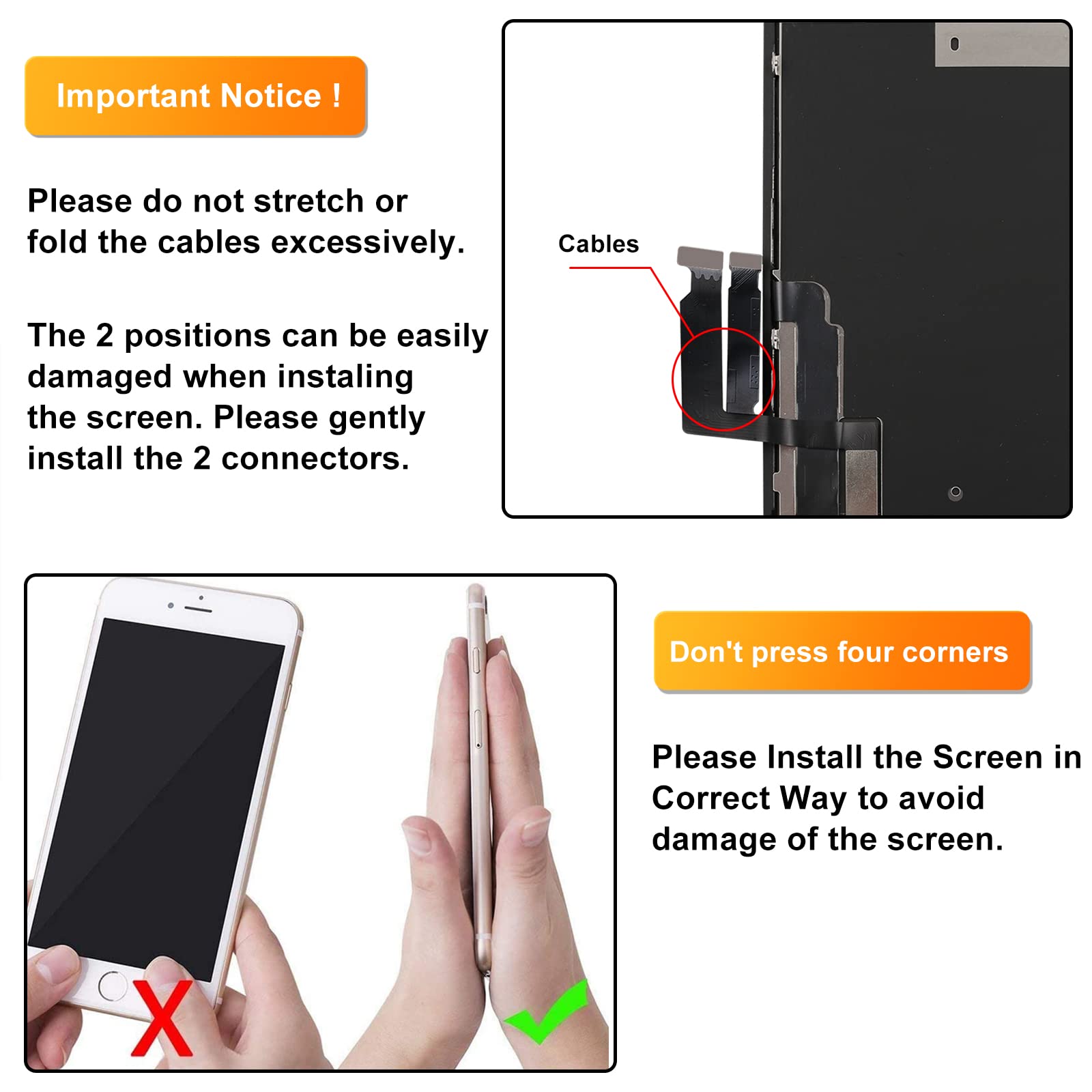 Important Notice !

Please do not stretch or fold the cables excessively.

The 2 positions can be easily damaged when instaling the screen. Please gently install the 2 connectors.

Cables

Don't press four corners

Please Install the Screen in Correct Way to avoid damage of the screen.