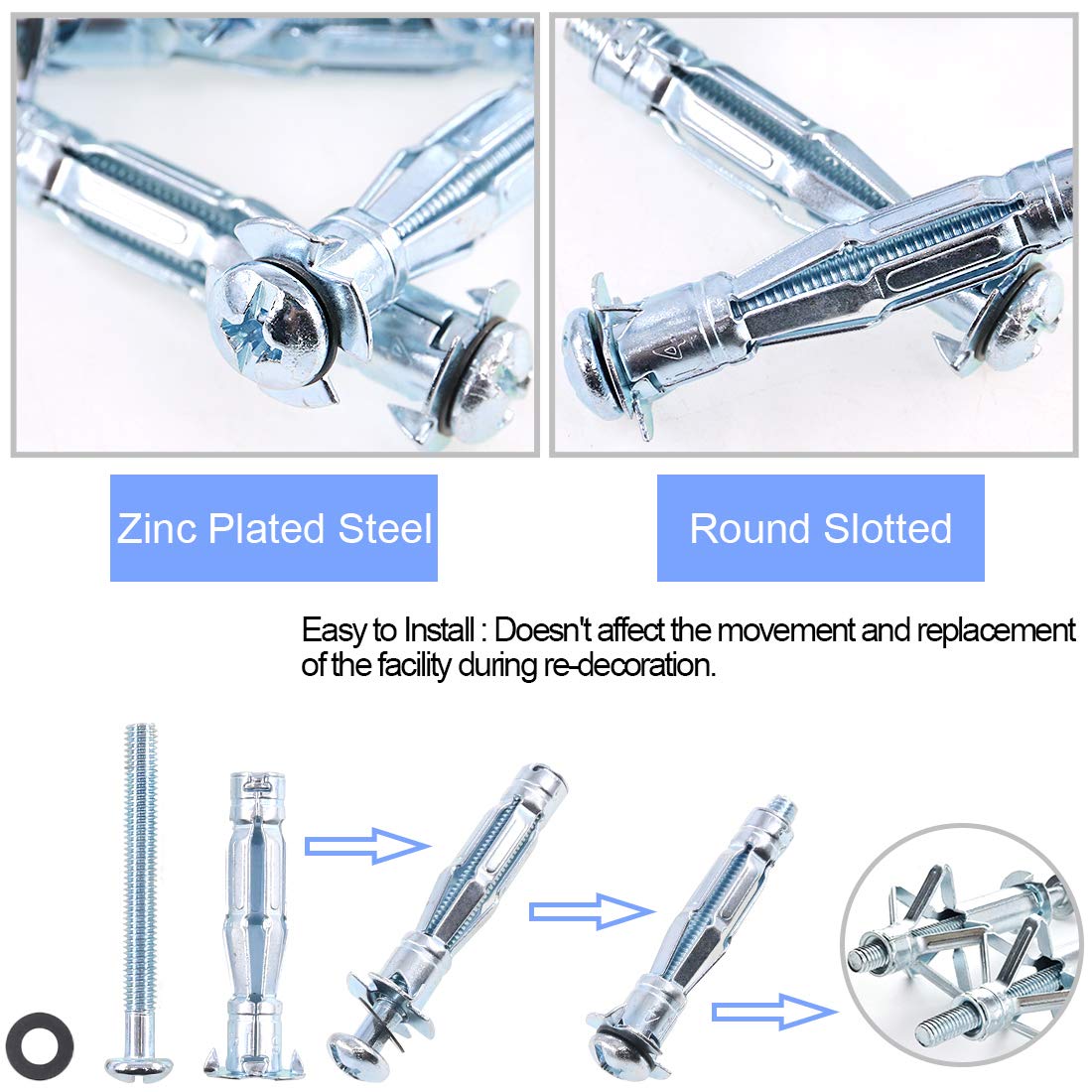 Zinc Plated Steel

Round Slotted

Easy to Install : Doesn't affect the movement and replacement of the facility during re-decoration.