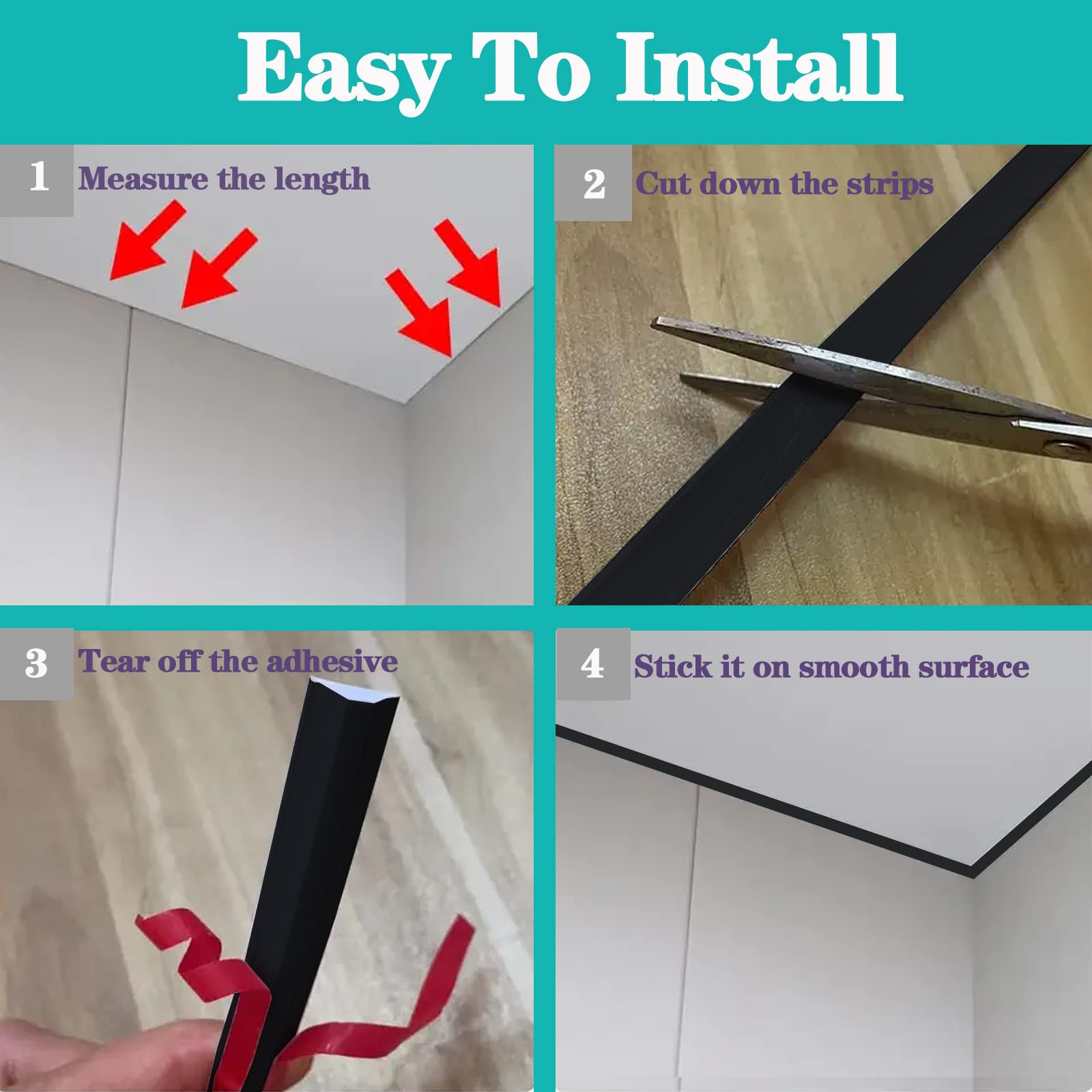 Easy To Install

1 Measure the length

2 Cut down the strips

3 Tear off the adhesive

4 Stick it on smooth surface