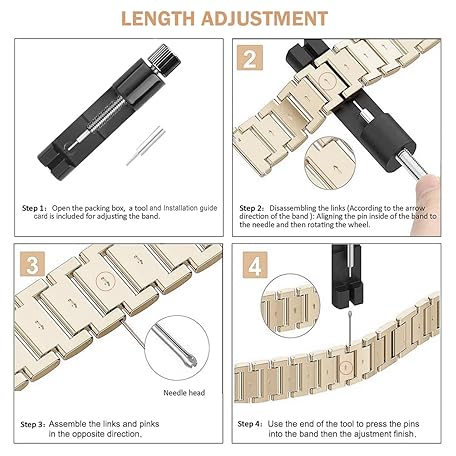 LENGTH ADJUSTMENT

Step 1: Open the packing box, a tool and Installation guide card is included for adjusting the band.

2

Step 2: Disassembling the links (According to the arrow direction of the band ): Aligning the pin inside of the band to the needle and then rotating the wheel.

3

Needle head

Step 3: Assemble the links and pinks in the opposite direction.

4

Step 4: Use the end of the tool to press the pins into the band then the ajustment finish.