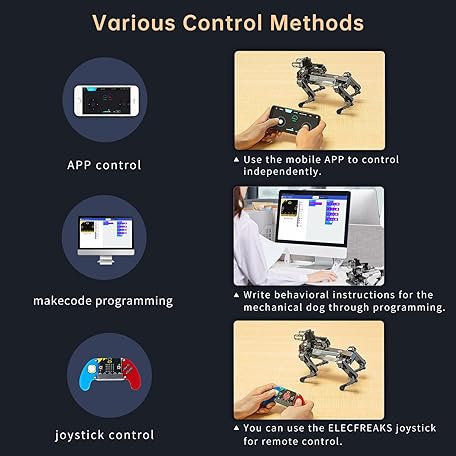 Various Control Methods

APP control

▲ Use the mobile APP to control independently.

makecode programming

▲ Write behavioral instructions for the mechanical dog through programming.

joystick control

▲ You can use the ELECFREAKS joystick for remote control.