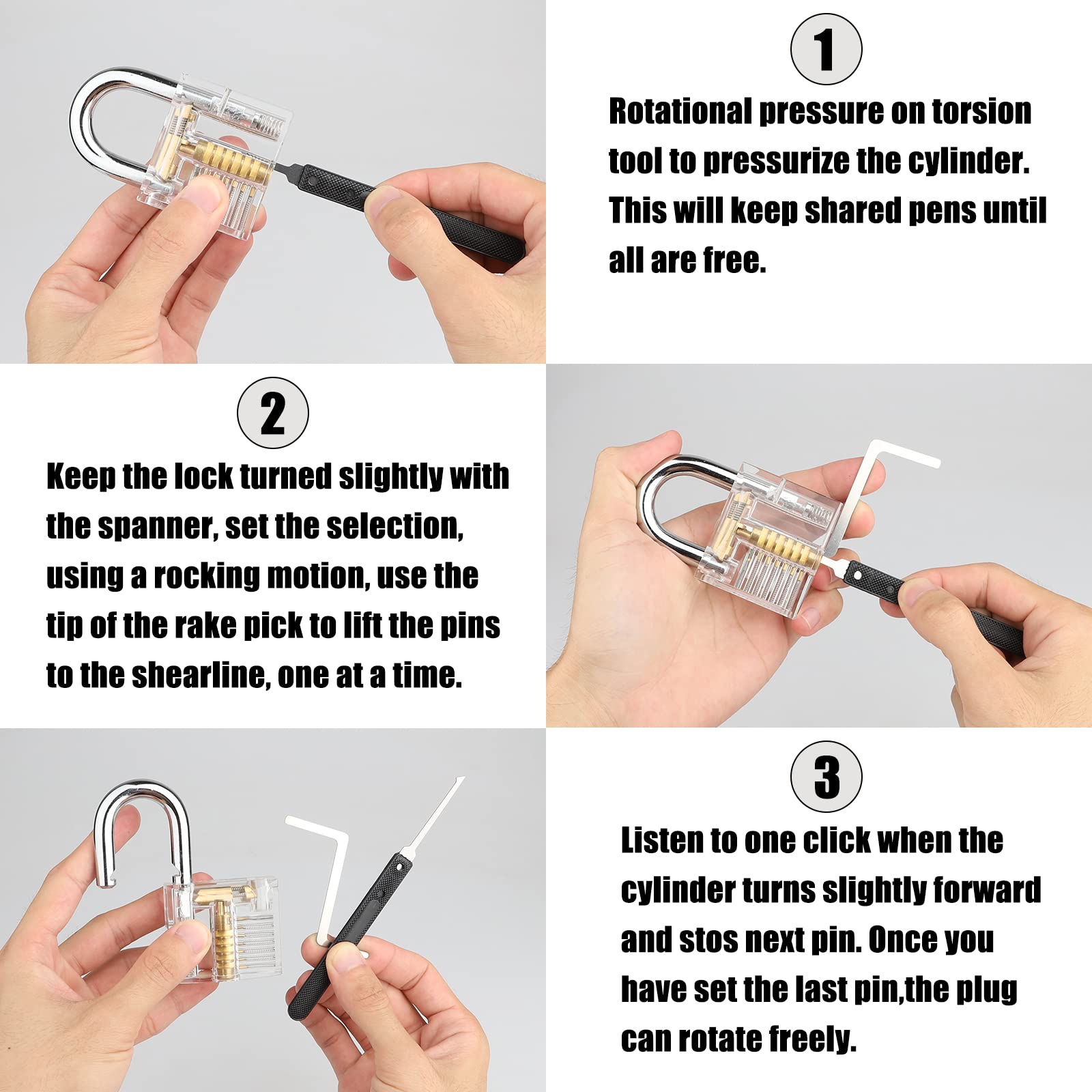 1

Rotational pressure on torsion tool to pressurize the cylinder. This will keep shared pens until all are free.

2

Keep the lock turned slightly with the spanner, set the selection, using a rocking motion, use the tip of the rake pick to lift the pins to the shearline, one at a time.

3

Listen to one click when the cylinder turns slightly forward and stos next pin. Once you have set the last pin,the plug can rotate freely.