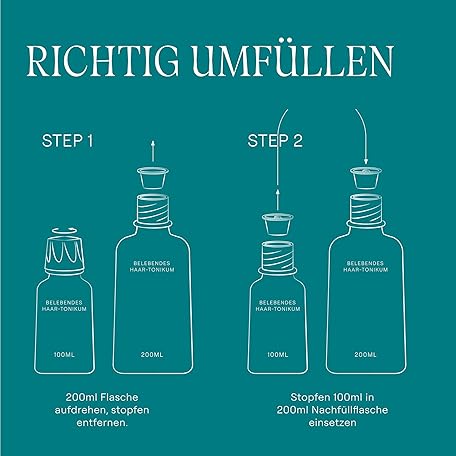 RICHTIG UMFÜLLEN

STEP 1

BELEBENDES
HAAR-TONIKUM

100ML

BELEBENDES
HAAR-TONIKUM

200ML

200ml Flasche aufdrehen, stopfen entfernen.

STEP 2

BELEBENDES
HAAR-TONIKUM

100ML

BELEBENDES
HAAR-TONIKUM

200ML

Stopfen 100ml in 200ml Nachfüllflasche einsetzen