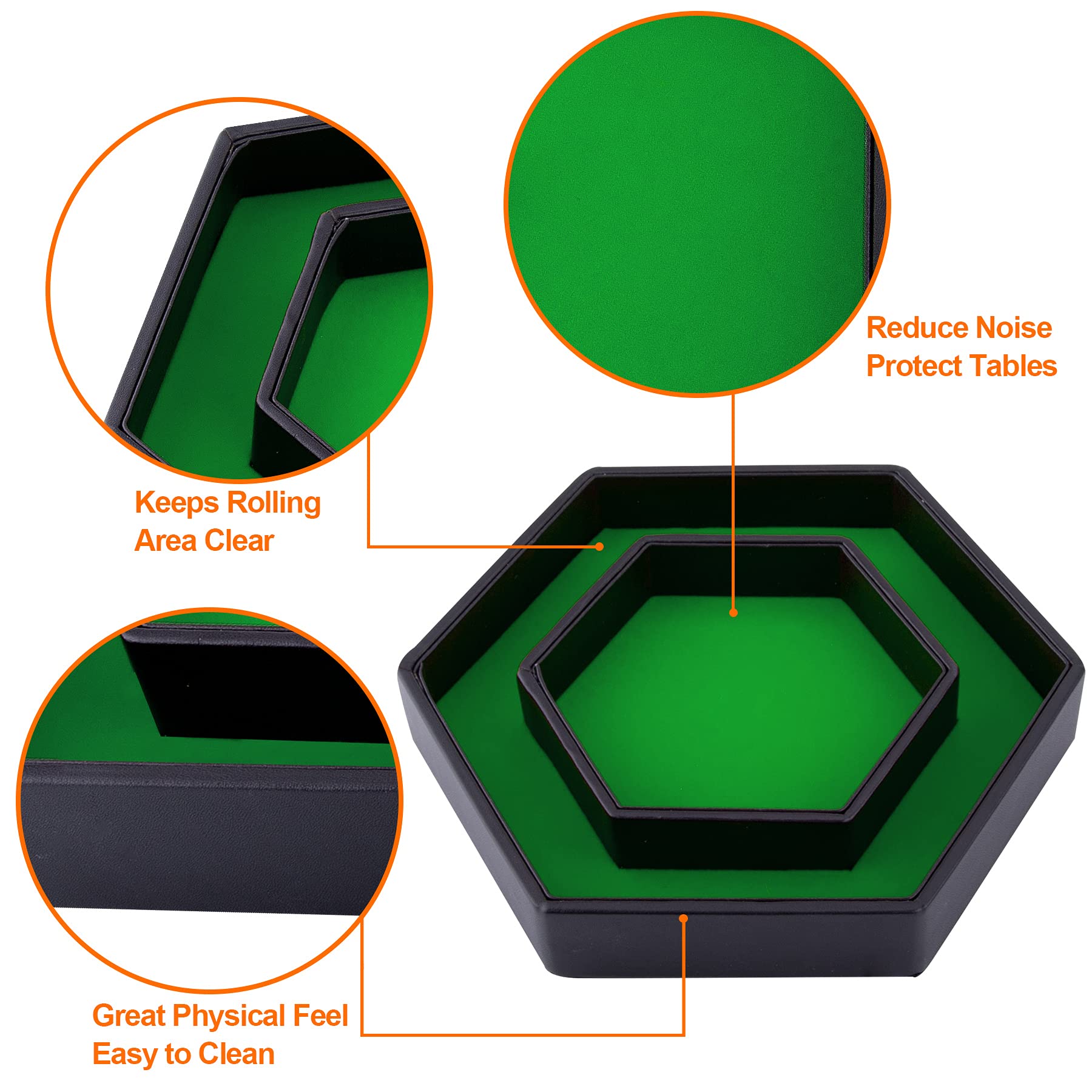 Reduce Noise
Protect Tables

Keeps Rolling
Area Clear

Great Physical Feel
Easy to Clean