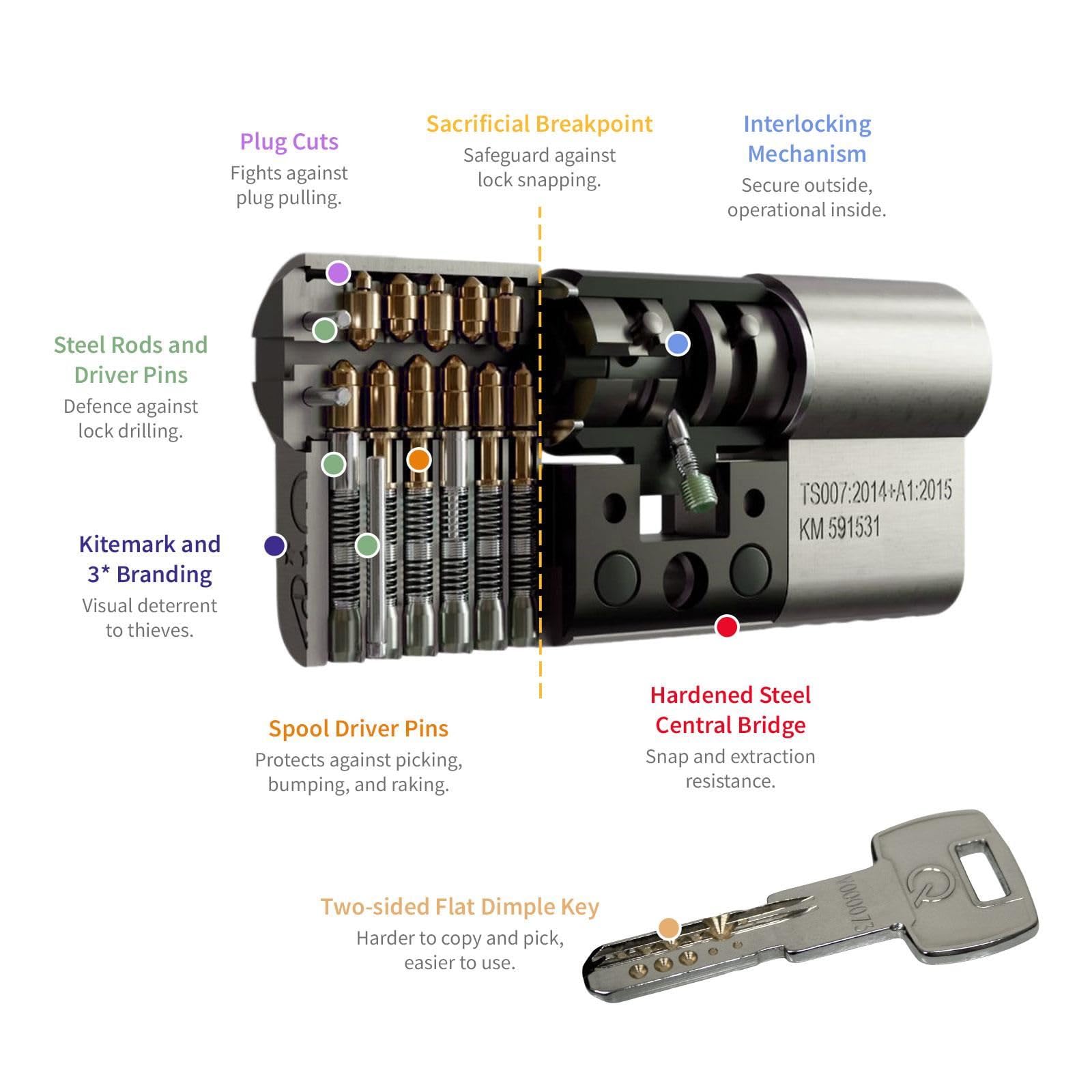 Plug Cuts
Fights against plug pulling.

Sacrificial Breakpoint
Safeguard against lock snapping.

Interlocking Mechanism
Secure outside, operational inside.

Steel Rods and Driver Pins
Defence against lock drilling.

Kitemark and 3* Branding
Visual deterrent to thieves.

TS007:2014+A1:2015
KM 591531

Spool Driver Pins
Protects against picking, bumping, and raking.

Hardened Steel Central Bridge
Snap and extraction resistance.

Two-sided Flat Dimple Key
Harder to copy and pick, easier to use.

Y000073