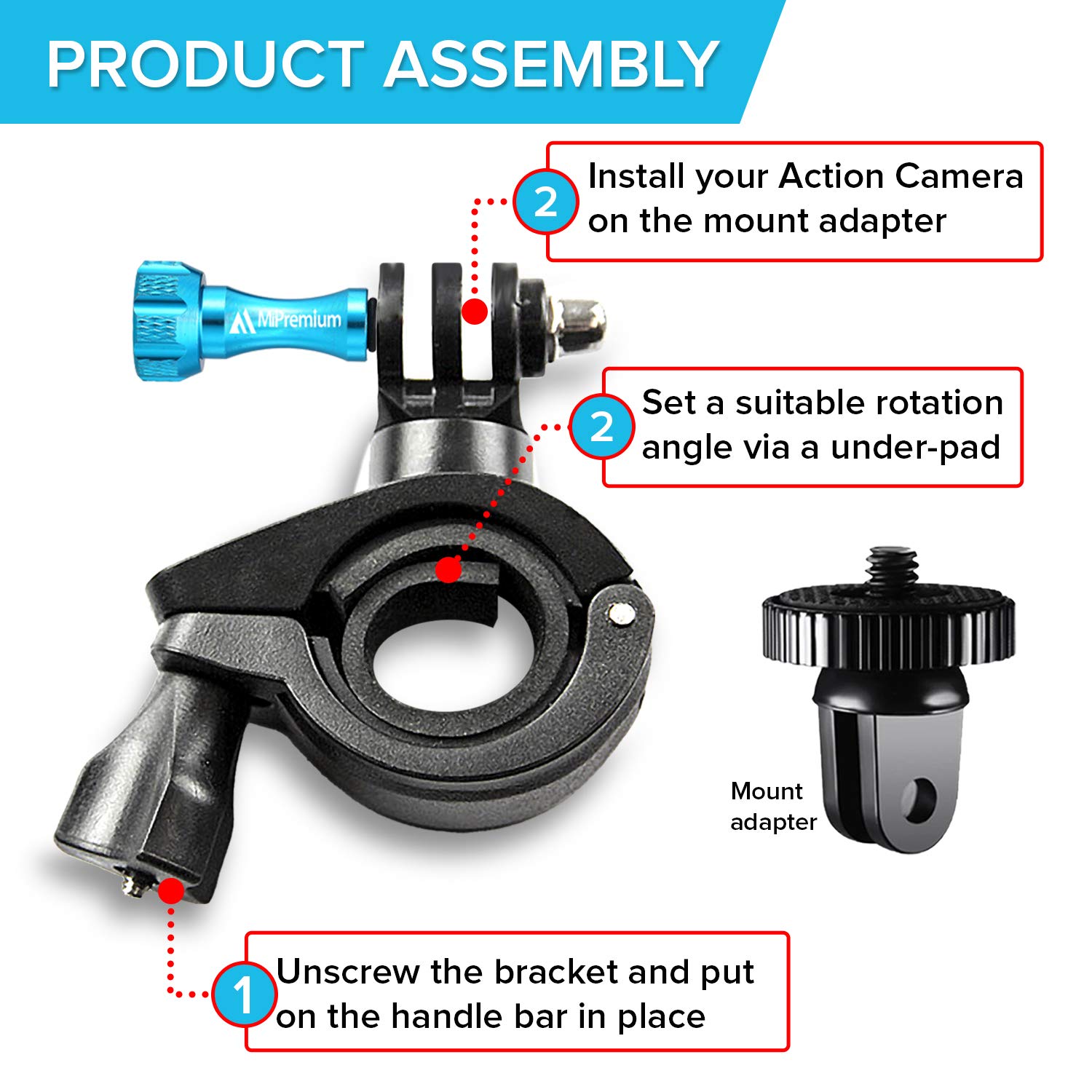 PRODUCT ASSEMBLY

2 Install your Action Camera on the mount adapter

MiPremium

2 Set a suitable rotation angle via a under-pad

Mount adapter

1 Unscrew the bracket and put on the handle bar in place